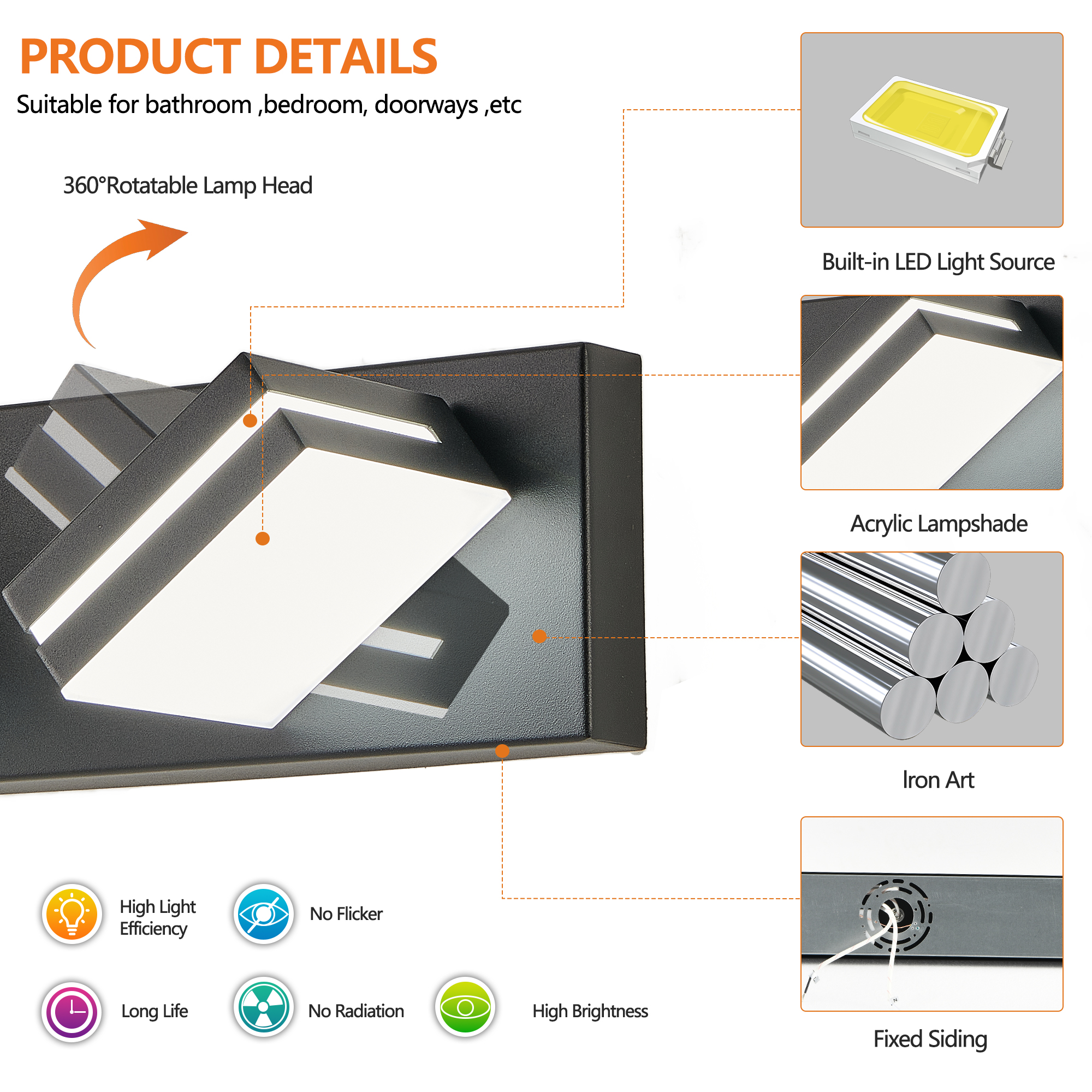 PRODUCT DETAILS

Suitable for bathroom ,bedroom, doorways ,etc

360°Rotatable Lamp Head

Built-in LED Light Source

Acrylic Lampshade

Iron Art

Fixed Siding

High Light Efficiency

No Flicker

Long Life

No Radiation

High Brightness