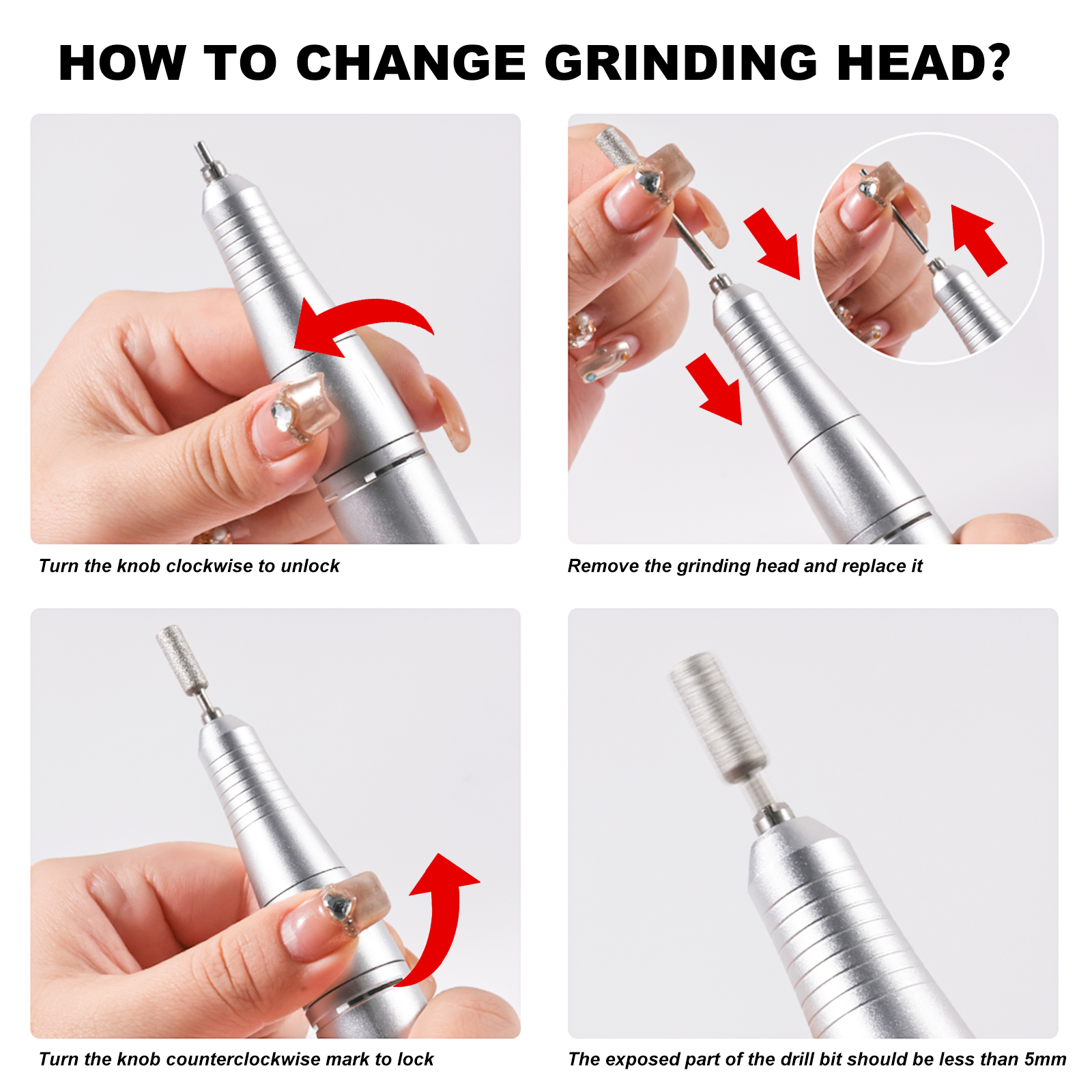 HOW TO CHANGE GRINDING HEAD?

Turn the knob clockwise to unlock

Remove the grinding head and replace it

Turn the knob counterclockwise mark to lock

The exposed part of the drill bit should be less than 5mm