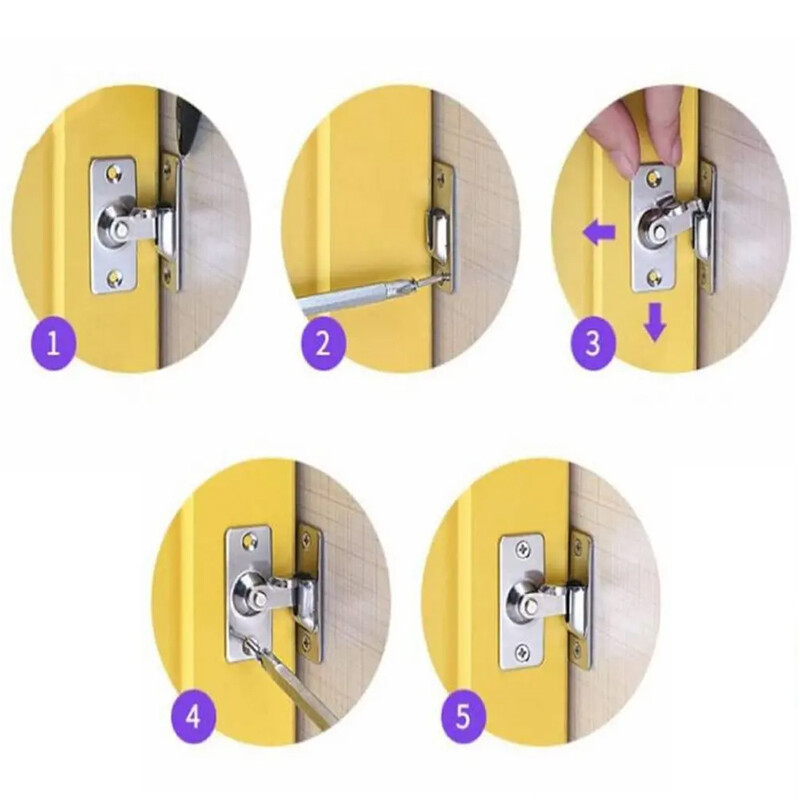 1
2
3
4
5