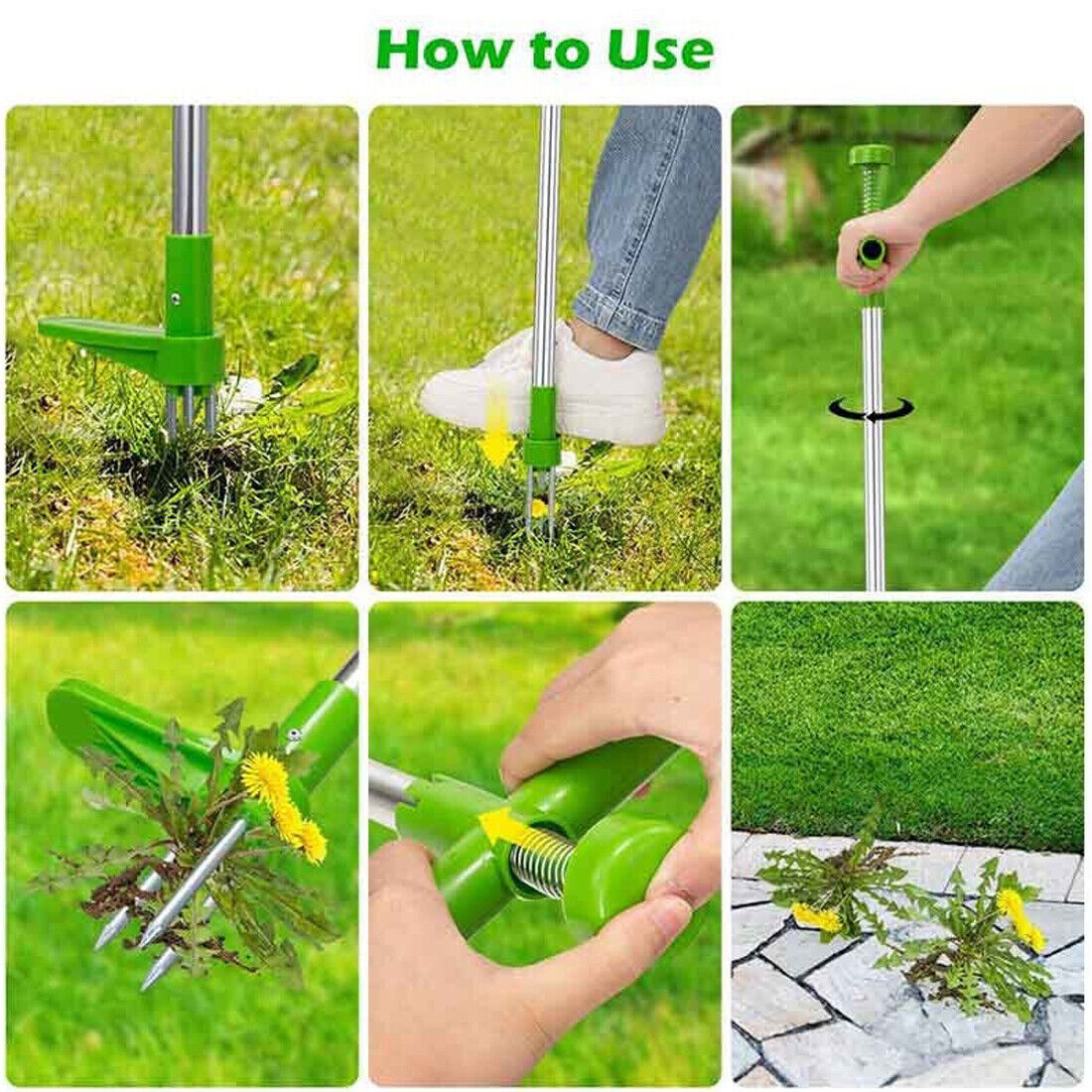 How to Use