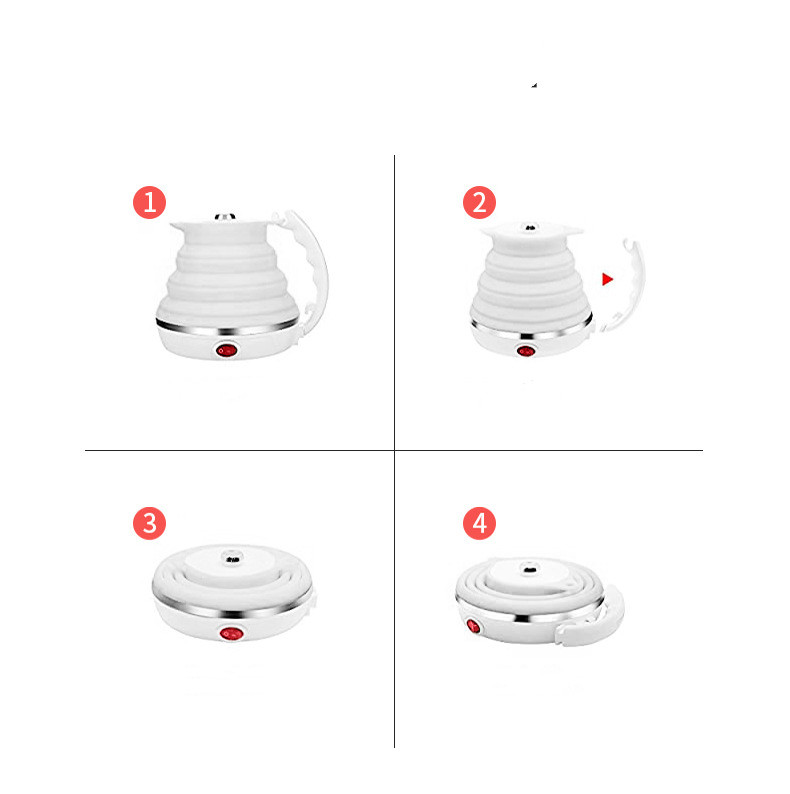 1

2

3

4