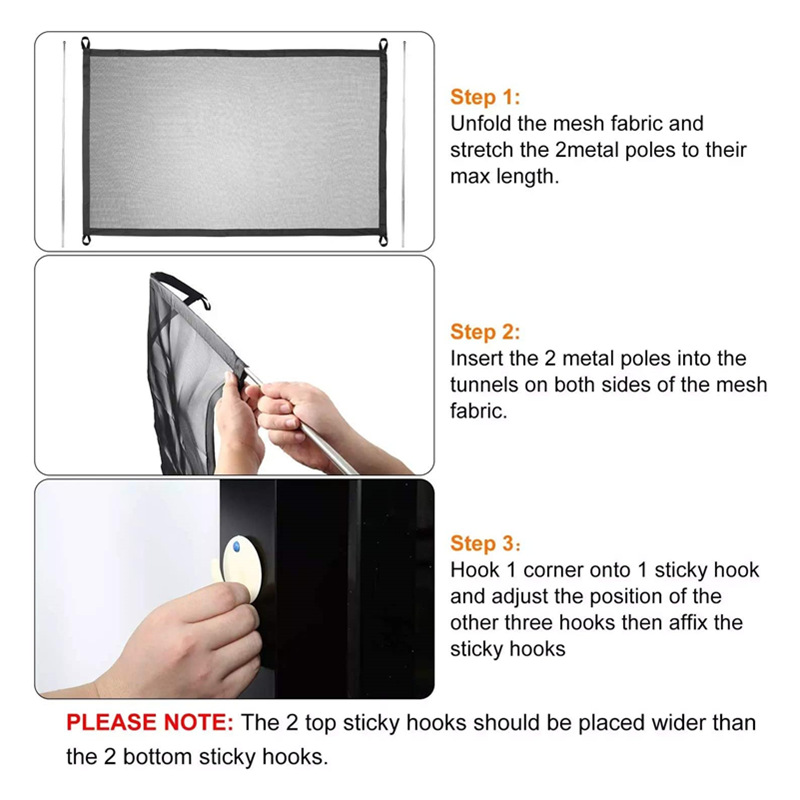 Step 1:
Unfold the mesh fabric and stretch the 2metal poles to their max length.

Step 2:
Insert the 2 metal poles into the tunnels on both sides of the mesh fabric.

Step 3:
Hook 1 corner onto 1 sticky hook and adjust the position of the other three hooks then affix the sticky hooks

PLEASE NOTE: The 2 top sticky hooks should be placed wider than the 2 bottom sticky hooks.