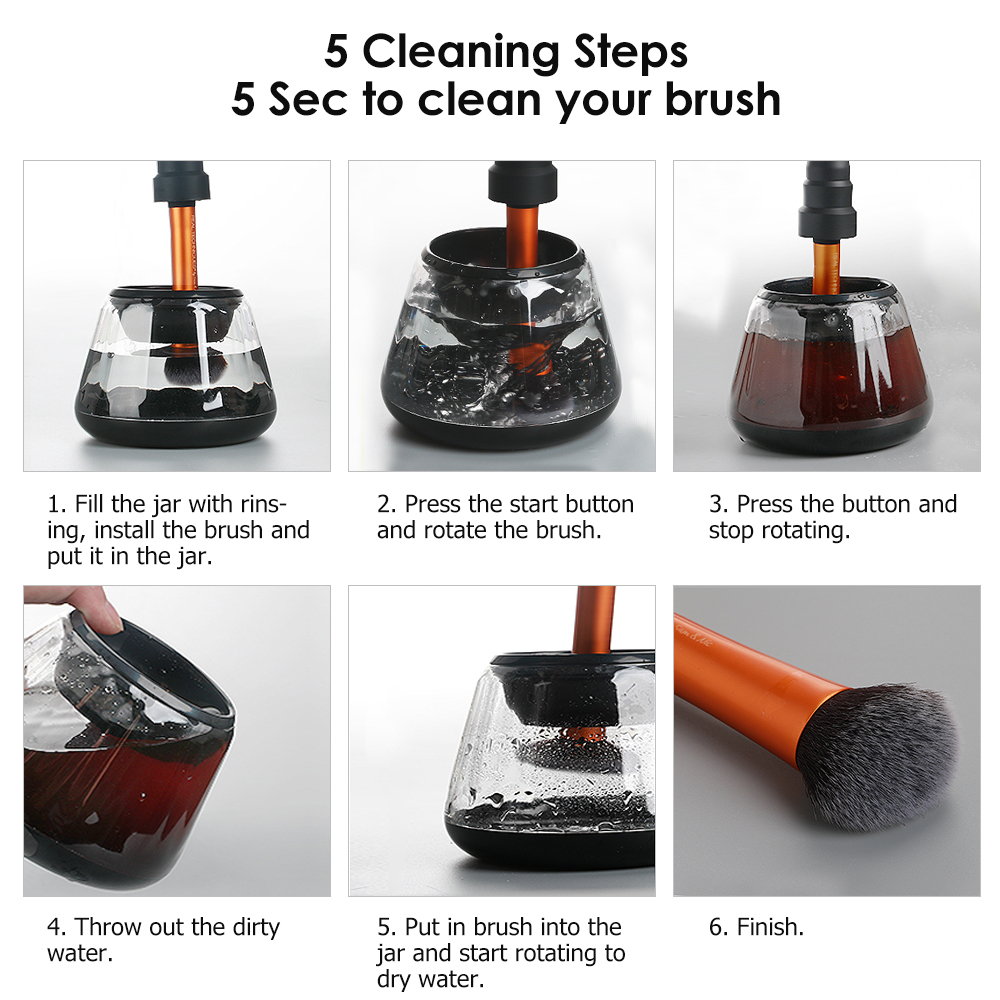 5 Cleaning Steps
5 Sec to clean your brush

1. Fill the jar with rinsing, install the brush and put it in the jar.

2. Press the start button and rotate the brush.

3. Press the button and stop rotating.

4. Throw out the dirty water.

5. Put in brush into the jar and start rotating to dry water.

6. Finish.