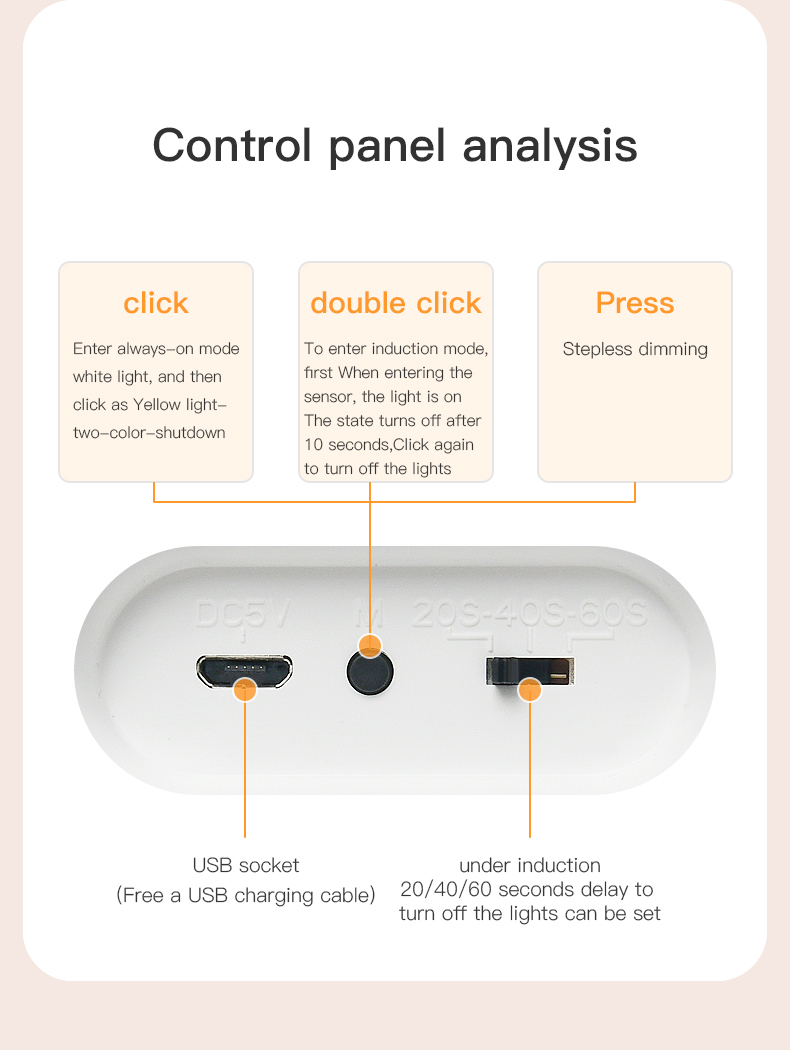 Control panel analysis

click

Enter always-on mode white light, and then click as Yellow light-two-color-shutdown

double click

To enter induction mode, first When entering the sensor, the light is on The state turns off after 10 seconds,Click again to turn off the lights

Press

Stepless dimming

DC5V

M

20S-40S-60S

USB socket
(Free a USB charging cable)

under induction
20/40/60 seconds delay to turn off the lights can be set