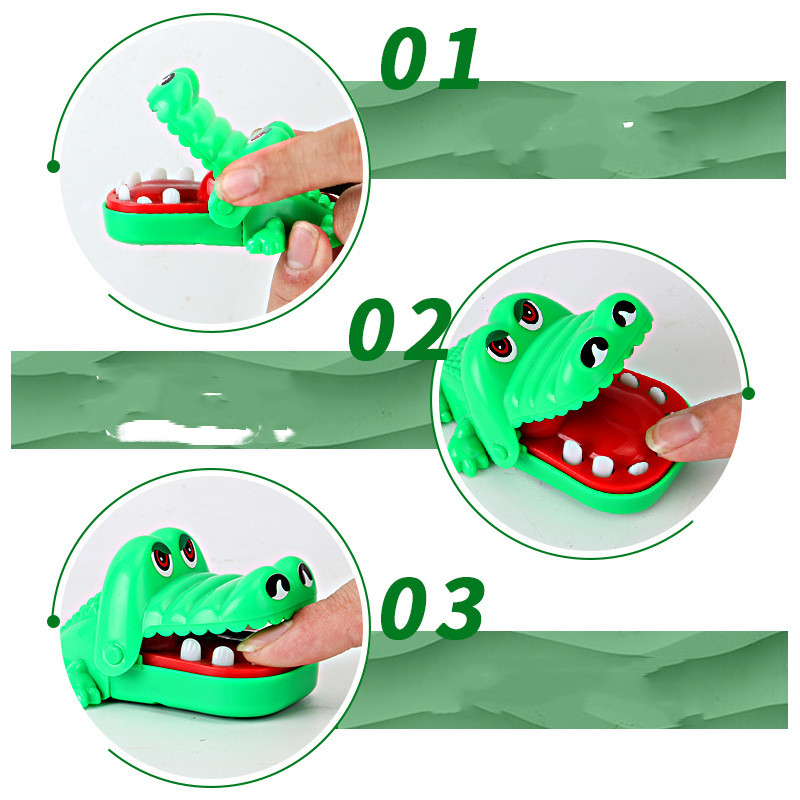 01

02

03