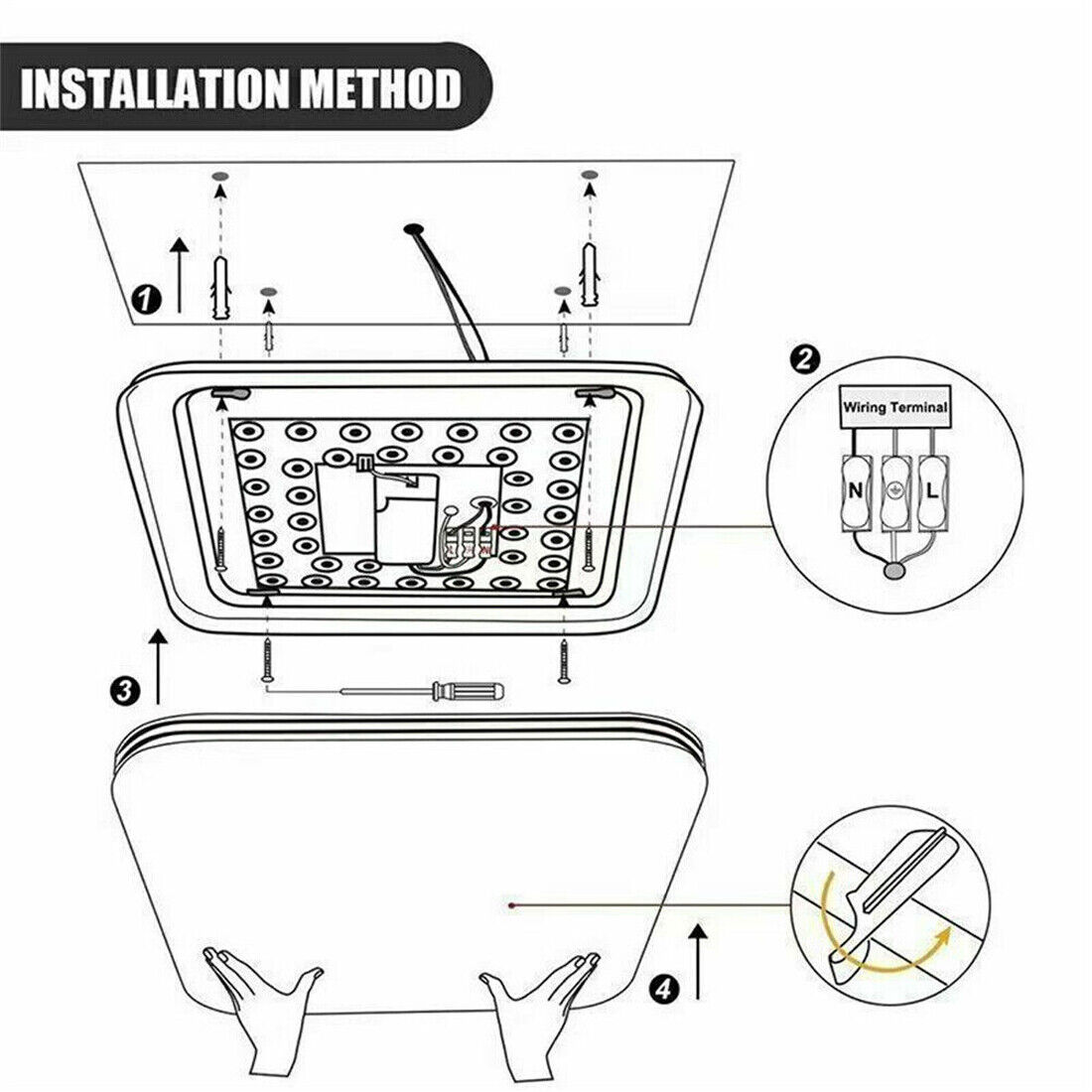 INSTALLATION METHOD

1

2

Wiring Terminal

N

L

3

4