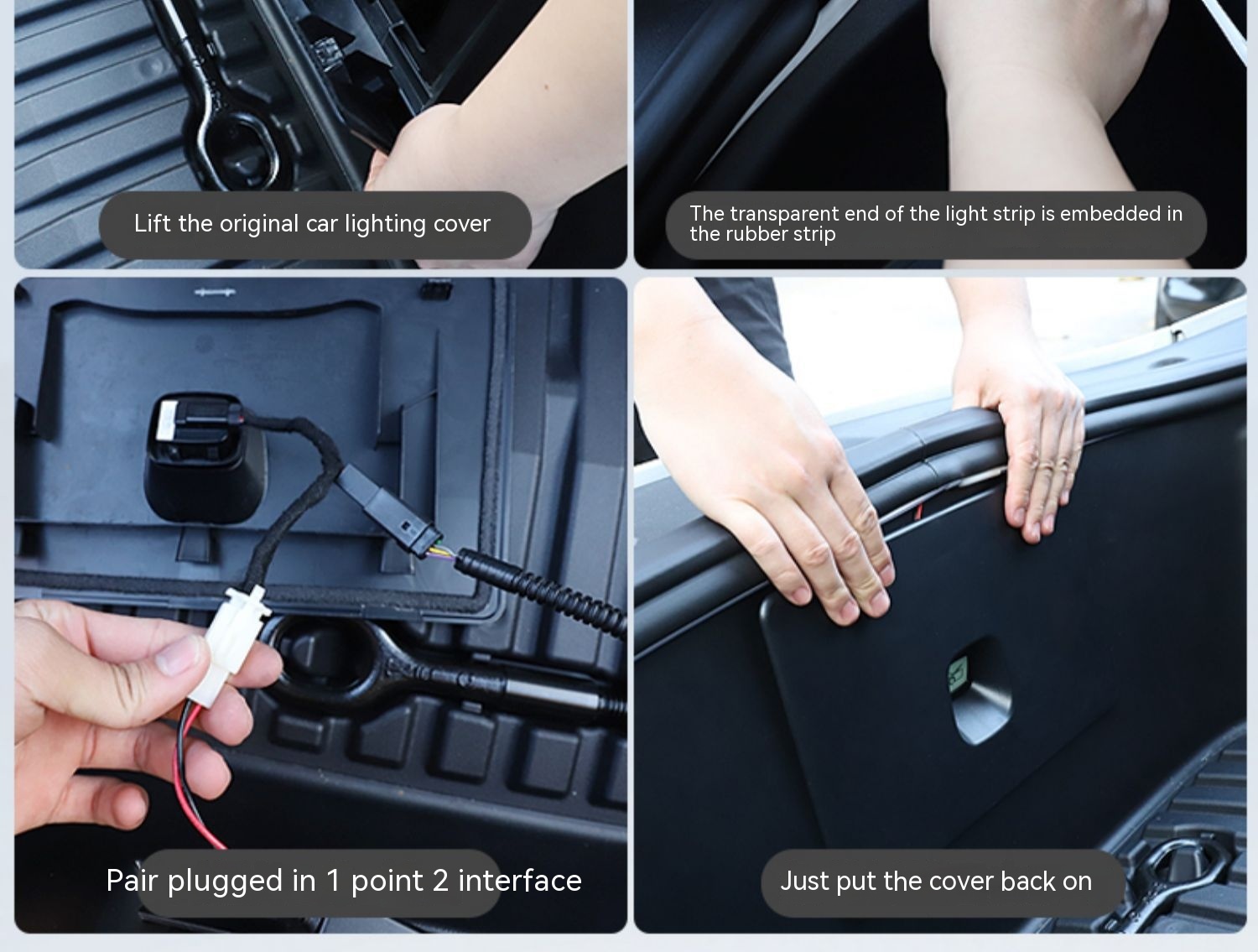 Lift the original car lighting cover

The transparent end of the light strip is embedded in the rubber strip

Pair plugged in 1 point 2 interface

Just put the cover back on