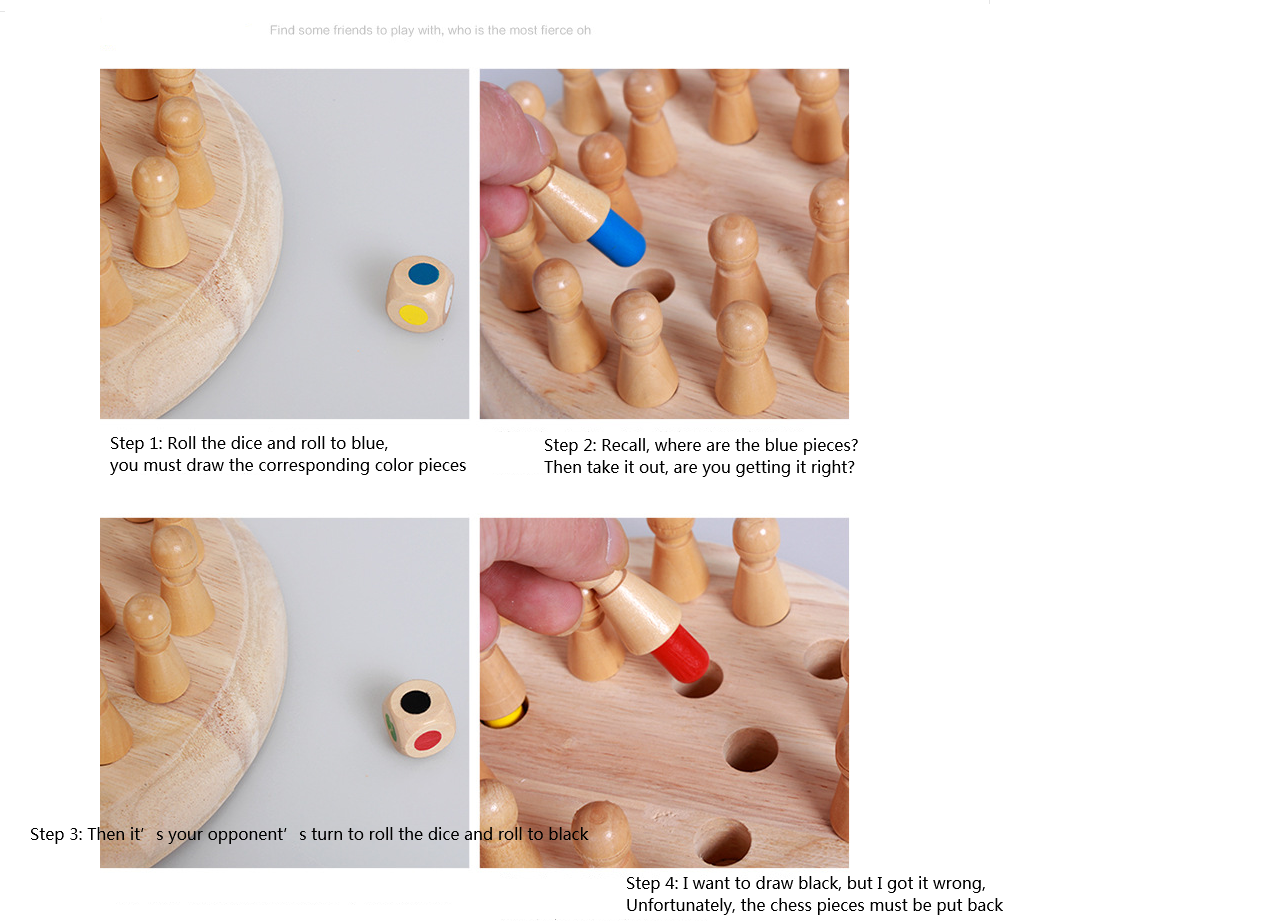 Find some friends to play with, who is the most fierce oh

Step 1: Roll the dice and roll to blue,
you must draw the corresponding color pieces

Step 2: Recall, where are the blue pieces?
Then take it out, are you getting it right?

Step 3: Then it’ s your opponent’ s turn to roll the dice and roll to black

Step 4: I want to draw black, but I got it wrong,
Unfortunately, the chess pieces must be put back