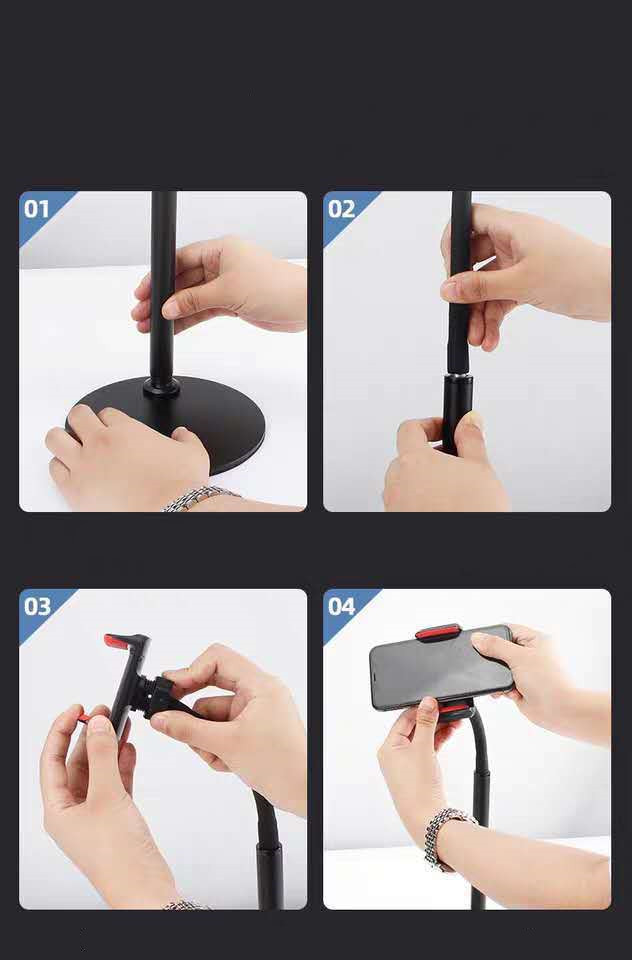 01

02

03

04