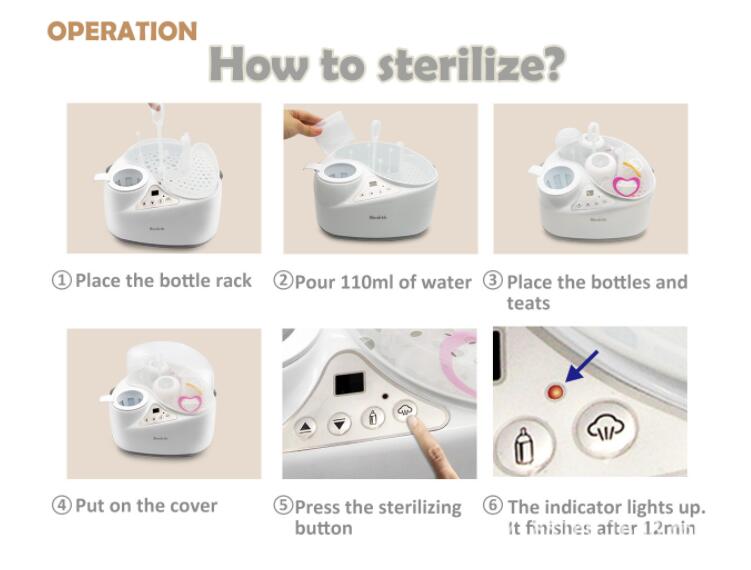 OPERATION

How to sterilize?

① Place the bottle rack

② Pour 110ml of water

③ Place the bottles and teats

④ Put on the cover

⑤ Press the sterilizing button

⑥ The indicator lights up. It finishes after 12min