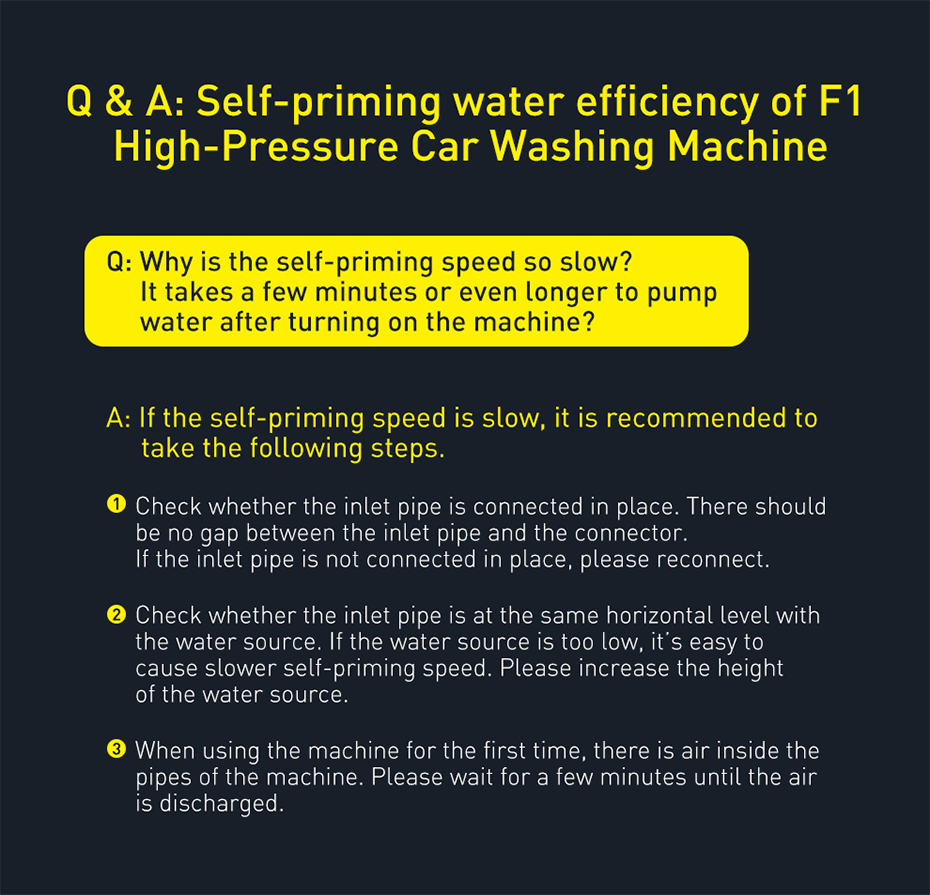 Q & A: Self-priming water efficiency of F1 High-Pressure Car Washing Machine

Q: Why is the self-priming speed so slow? It takes a few minutes or even longer to pump water after turning on the machine?

A: If the self-priming speed is slow, it is recommended to take the following steps.

❶ Check whether the inlet pipe is connected in place. There should be no gap between the inlet pipe and the connector. If the inlet pipe is not connected in place, please reconnect.

❷ Check whether the inlet pipe is at the same horizontal level with the water source. If the water source is too low, it's easy to cause slower self-priming speed. Please increase the height of the water source.

❸ When using the machine for the first time, there is air inside the pipes of the machine. Please wait for a few minutes until the air is discharged.