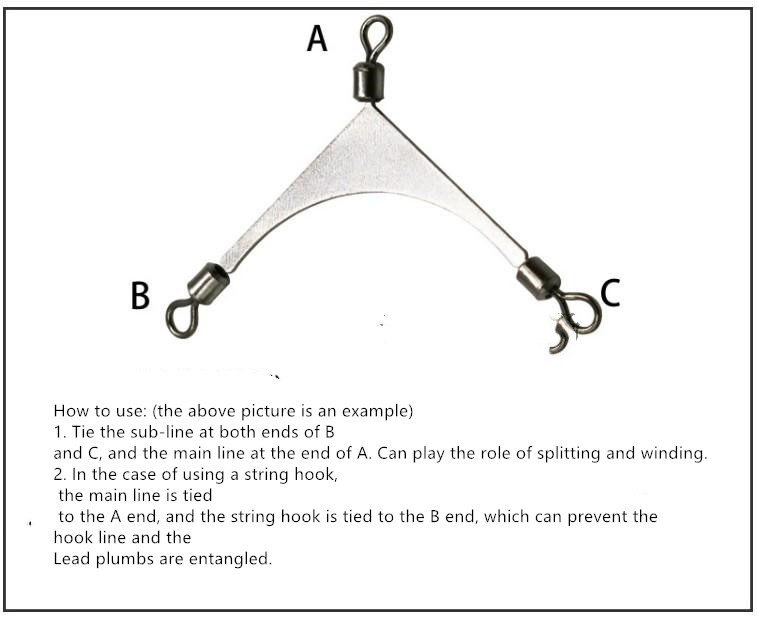 A

B

C

How to use: (the above picture is an example)
1. Tie the sub-line at both ends of B
and C, and the main line at the end of A. Can play the role of splitting and winding.
2. In the case of using a string hook,
the main line is tied
to the A end, and the string hook is tied to the B end, which can prevent the hook line and the
Lead plumbs are entangled.