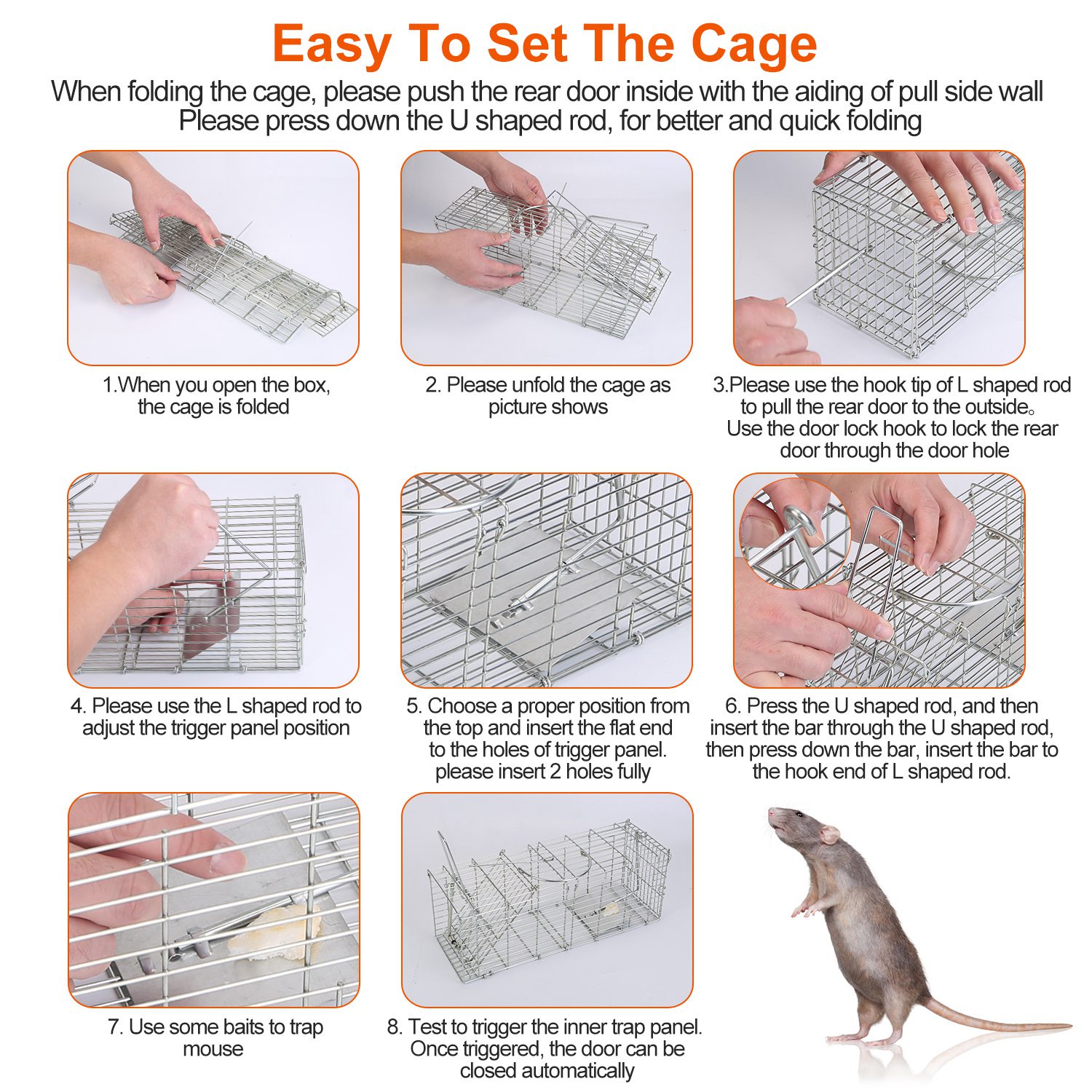 Easy To Set The Cage

When folding the cage, please push the rear door inside with the aiding of pull side wall
Please press down the U shaped rod, for better and quick folding

1.When you open the box, the cage is folded

2. Please unfold the cage as picture shows

3.Please use the hook tip of L shaped rod to pull the rear door to the outside。 Use the door lock hook to lock the rear door through the door hole

4. Please use the L shaped rod to adjust the trigger panel position

5. Choose a proper position from the top and insert the flat end to the holes of trigger panel. please insert 2 holes fully

6. Press the U shaped rod, and then insert the bar through the U shaped rod, then press down the bar, insert the bar to the hook end of L shaped rod.

7. Use some baits to trap mouse

8. Test to trigger the inner trap panel. Once triggered, the door can be closed automatically