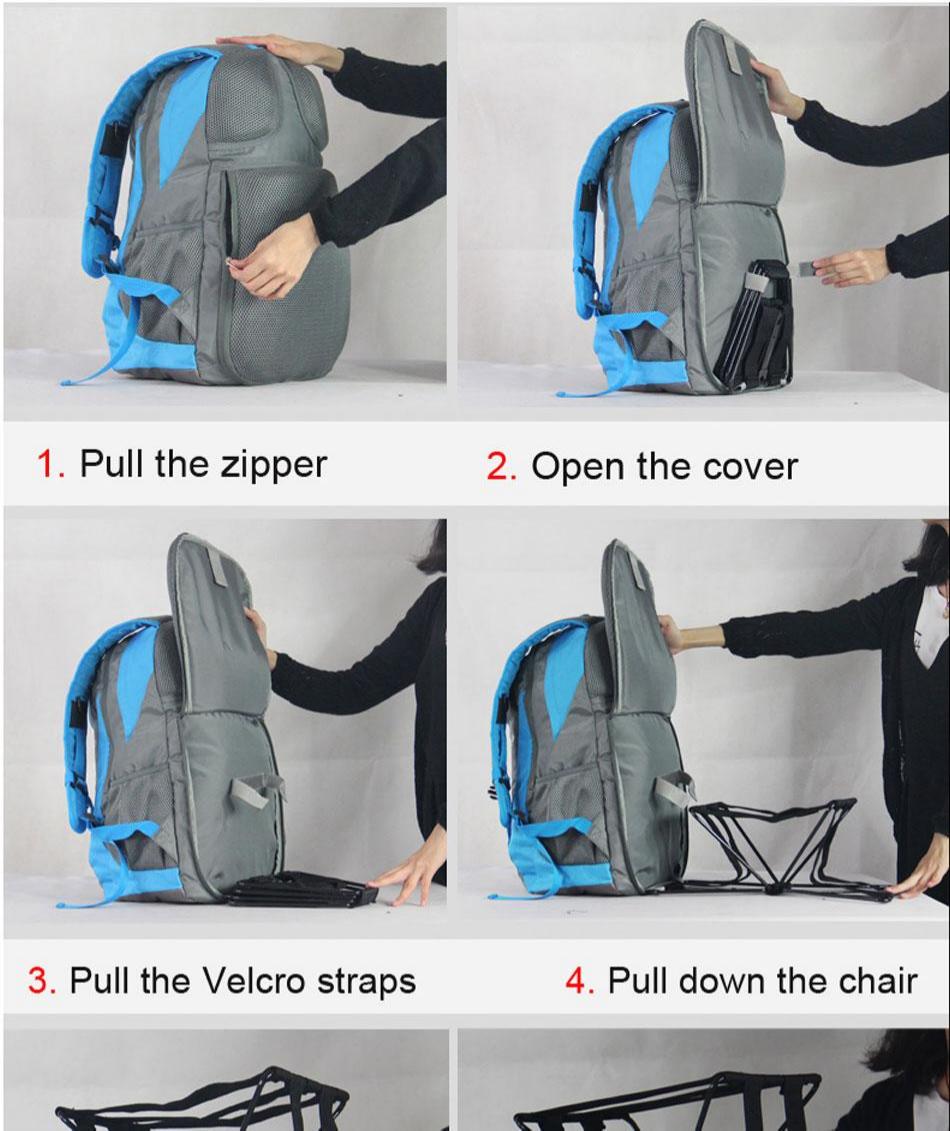 1. Pull the zipper

2. Open the cover

3. Pull the Velcro straps

4. Pull down the chair