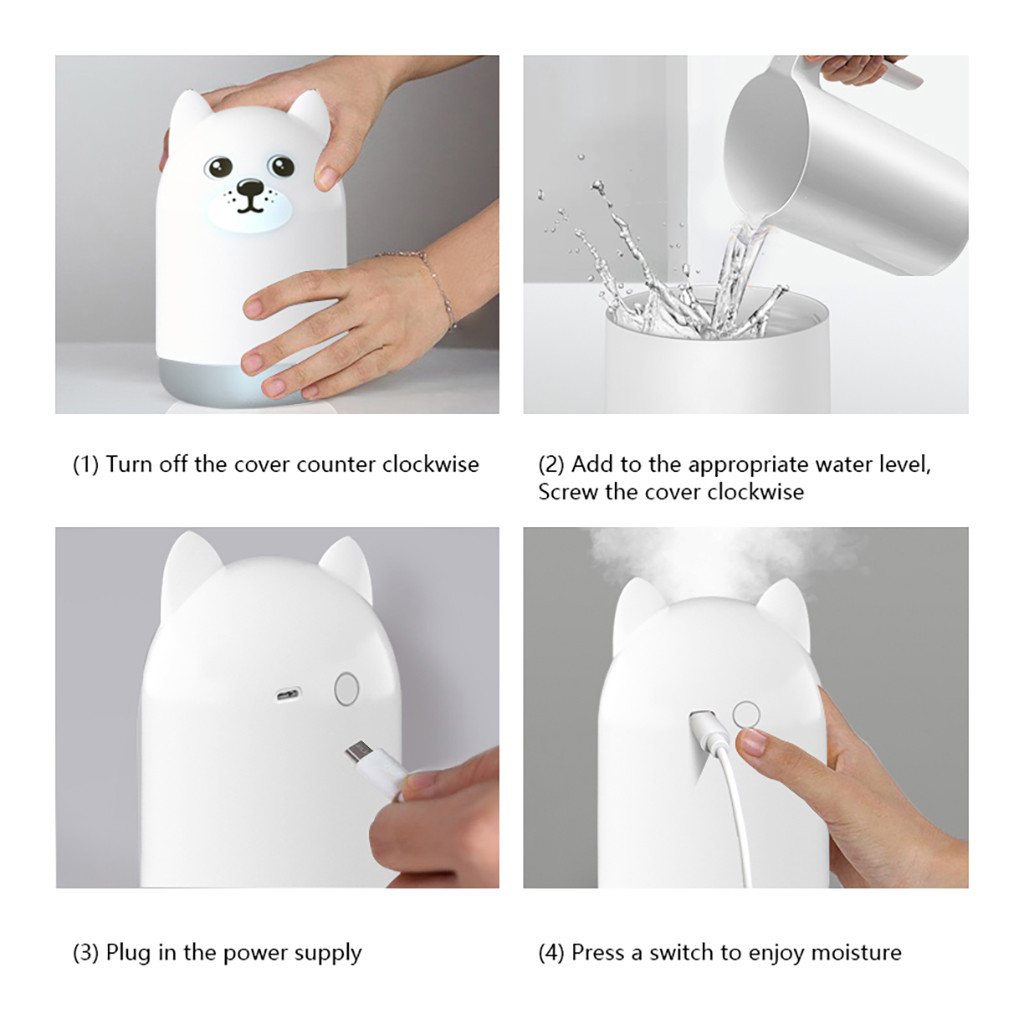 (1) Turn off the cover counter clockwise

(2) Add to the appropriate water level, Screw the cover clockwise

(3) Plug in the power supply

(4) Press a switch to enjoy moisture