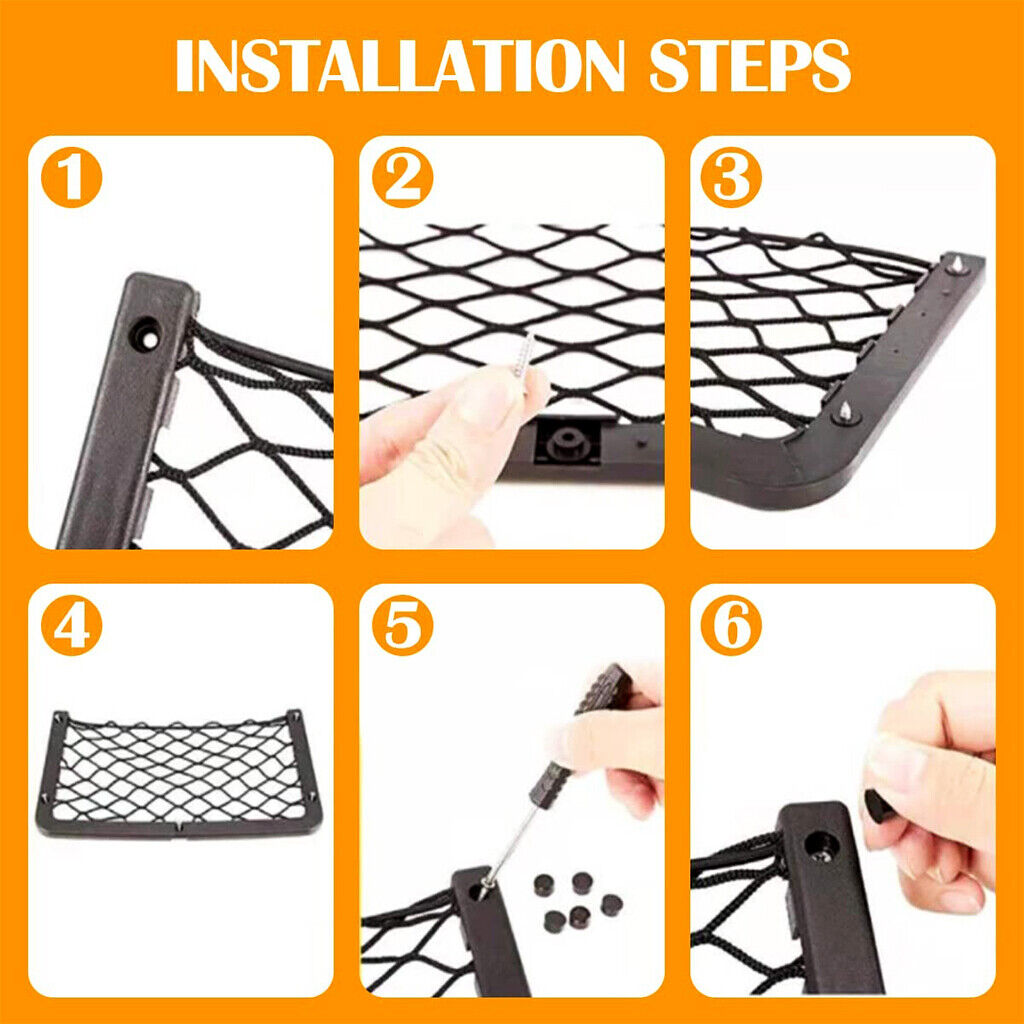 INSTALLATION STEPS

1

2

3

4

5

6