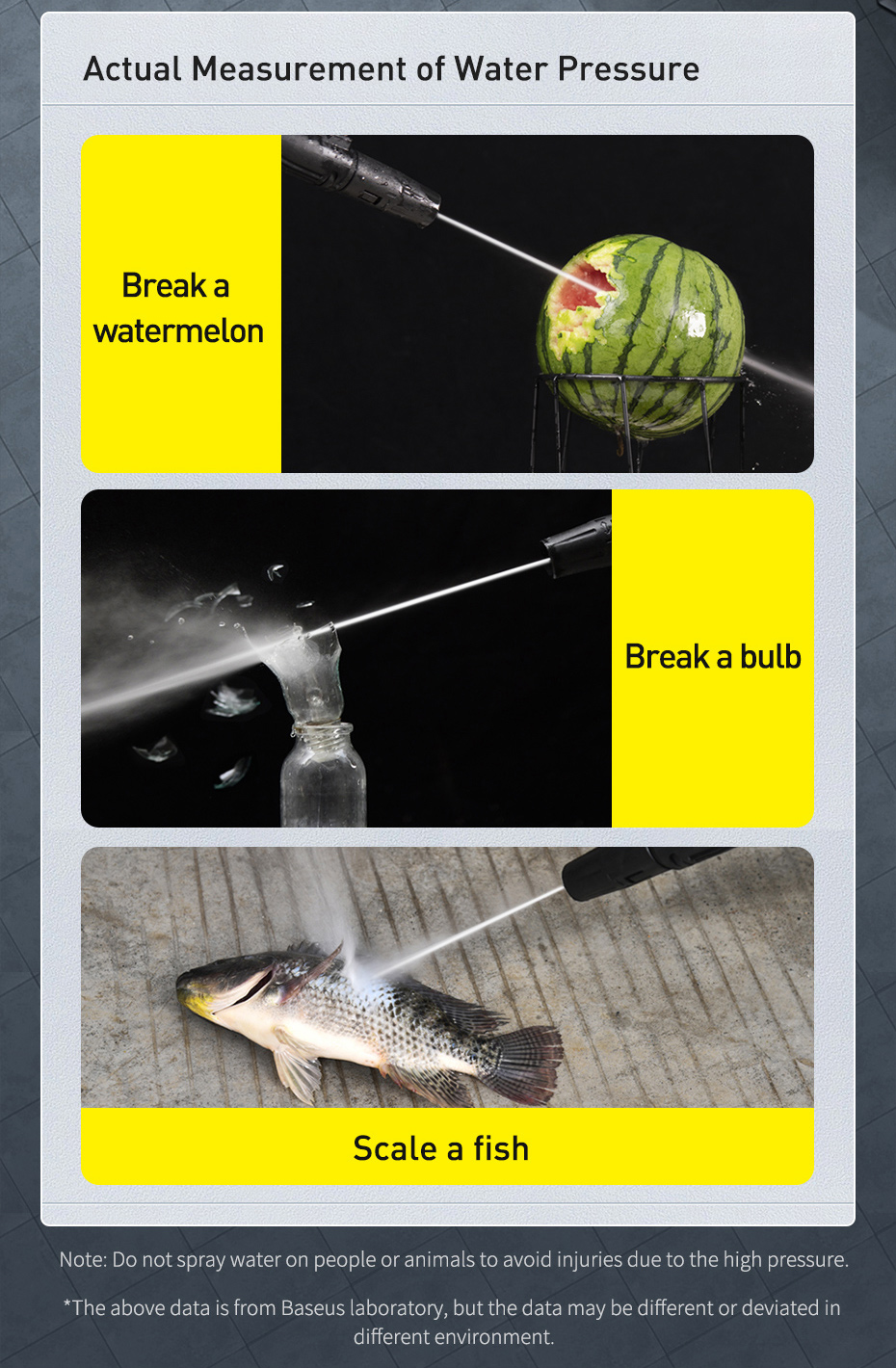 Actual Measurement of Water Pressure

Break a watermelon

Break a bulb

Scale a fish

Note: Do not spray water on people or animals to avoid injuries due to the high pressure.

*The above data is from Baseus laboratory, but the data may be different or deviated in different environment.