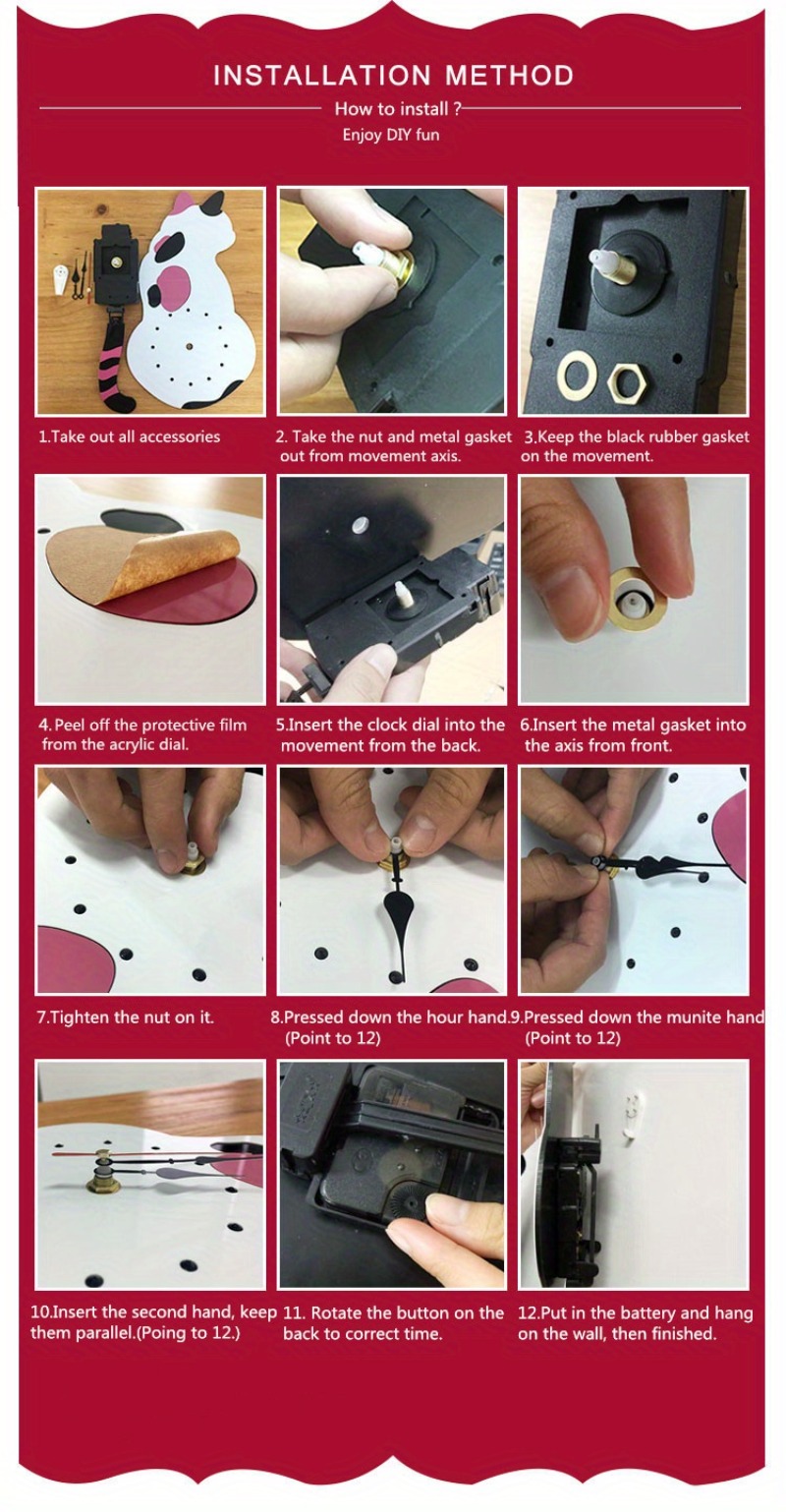 INSTALLATION METHOD

How to install ?

Enjoy DIY fun

1.Take out all accessories

2. Take the nut and metal gasket out from movement axis.

3.Keep the black rubber gasket on the movement.

4. Peel off the protective film from the acrylic dial.

5.Insert the clock dial into the movement from the back.

6.Insert the metal gasket into the axis from front.

7.Tighten the nut on it.

8.Pressed down the hour hand. (Point to 12)

9.Pressed down the munite hand (Point to 12)

10.Insert the second hand, keep them parallel.(Poing to 12.)

11. Rotate the button on the back to correct time.

12.Put in the battery and hang on the wall, then finished.