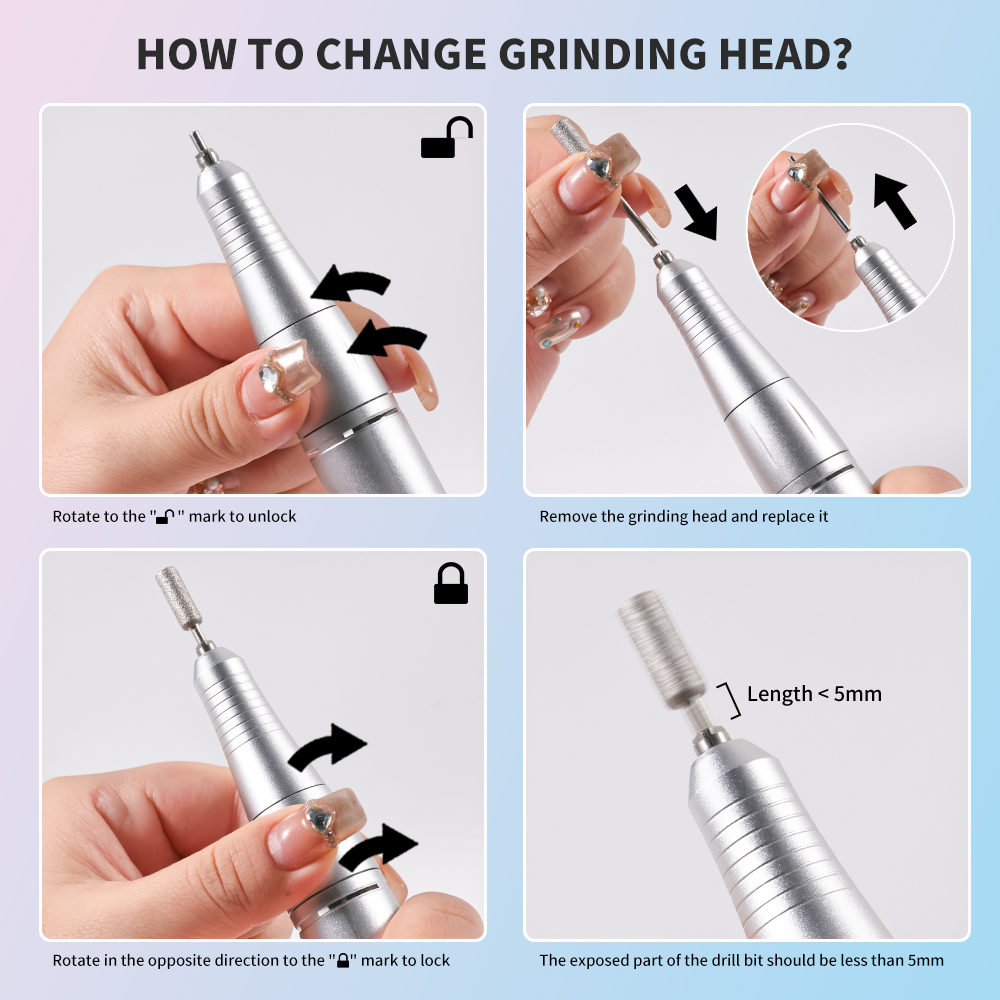 HOW TO CHANGE GRINDING HEAD?

Rotate to the "🔓" mark to unlock

Remove the grinding head and replace it

Rotate in the opposite direction to the "🔒" mark to lock

Length < 5mm

The exposed part of the drill bit should be less than 5mm