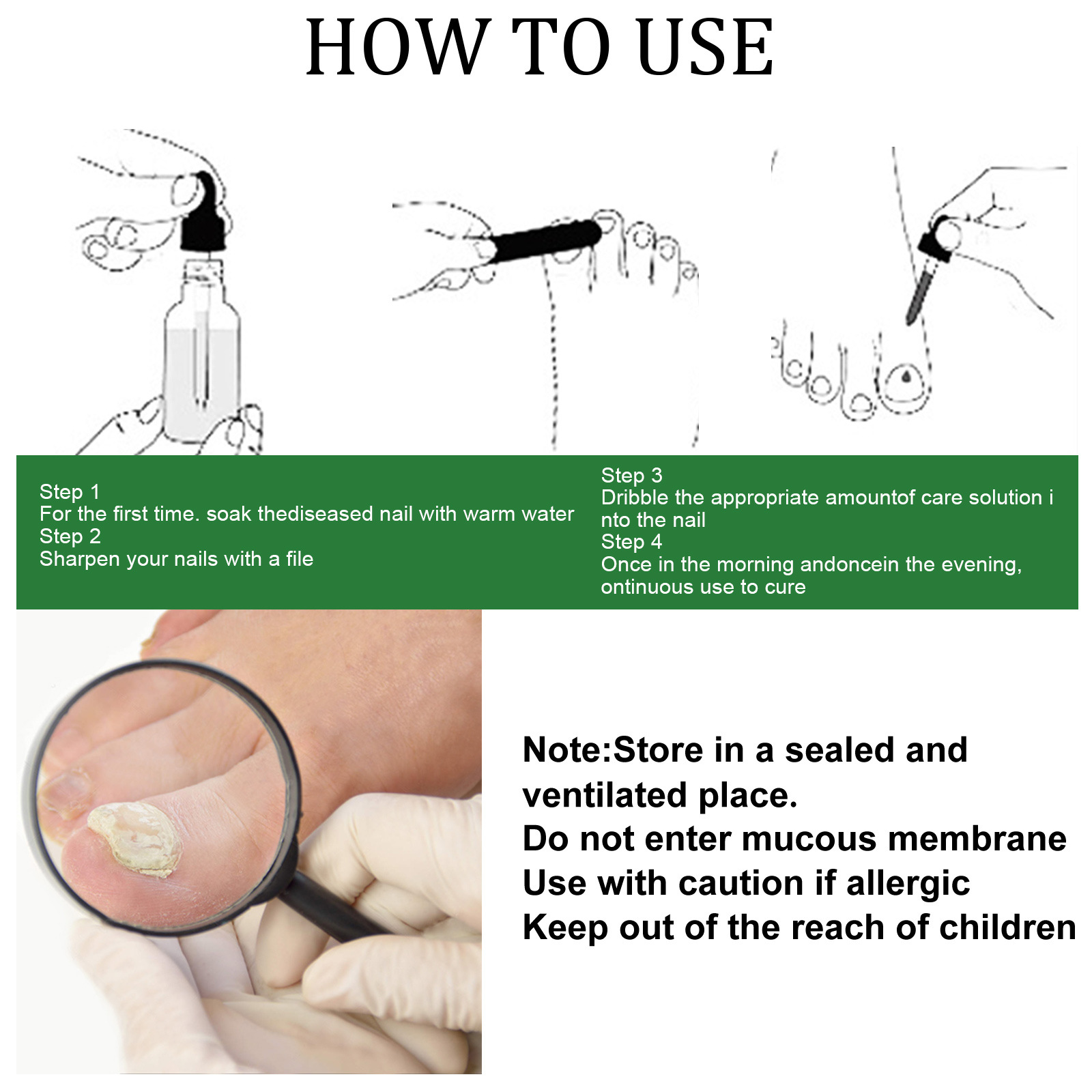 HOW TO USE

Step 1
For the first time. soak thediseased nail with warm water
Step 2
Sharpen your nails with a file

Step 3
Dribble the appropriate amountof care solution i nto the nail
Step 4
Once in the morning andoncein the evening, ontinuous use to cure

Note:Store in a sealed and ventilated place.
Do not enter mucous membrane
Use with caution if allergic
Keep out of the reach of children