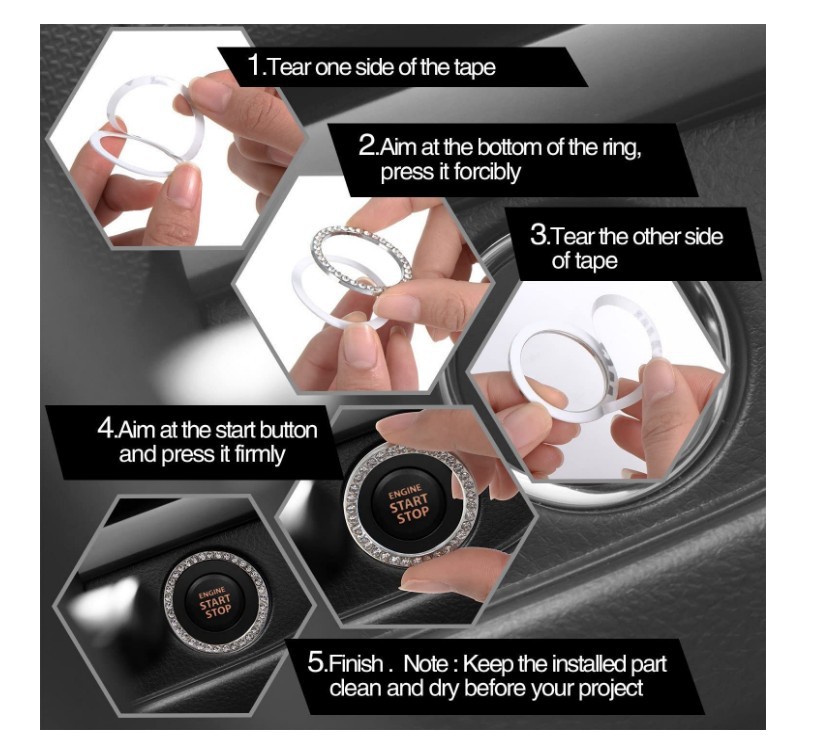 1.Tear one side of the tape

2.Aim at the bottom of the ring, press it forcibly

3.Tear the other side of tape

4.Aim at the start button and press it firmly

ENGINE START STOP

ENGINE START STOP

5.Finish . Note : Keep the installed part clean and dry before your project