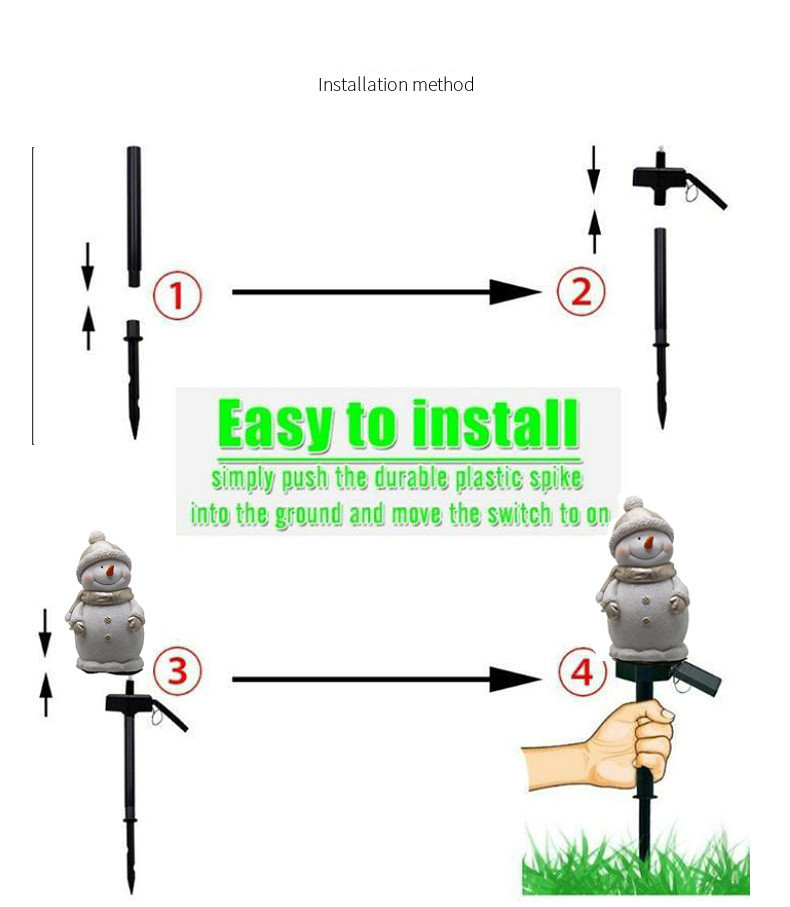 Installation method

1

2

Easy to install

simply push the durable plastic spike into the ground and move the switch to on

3

4