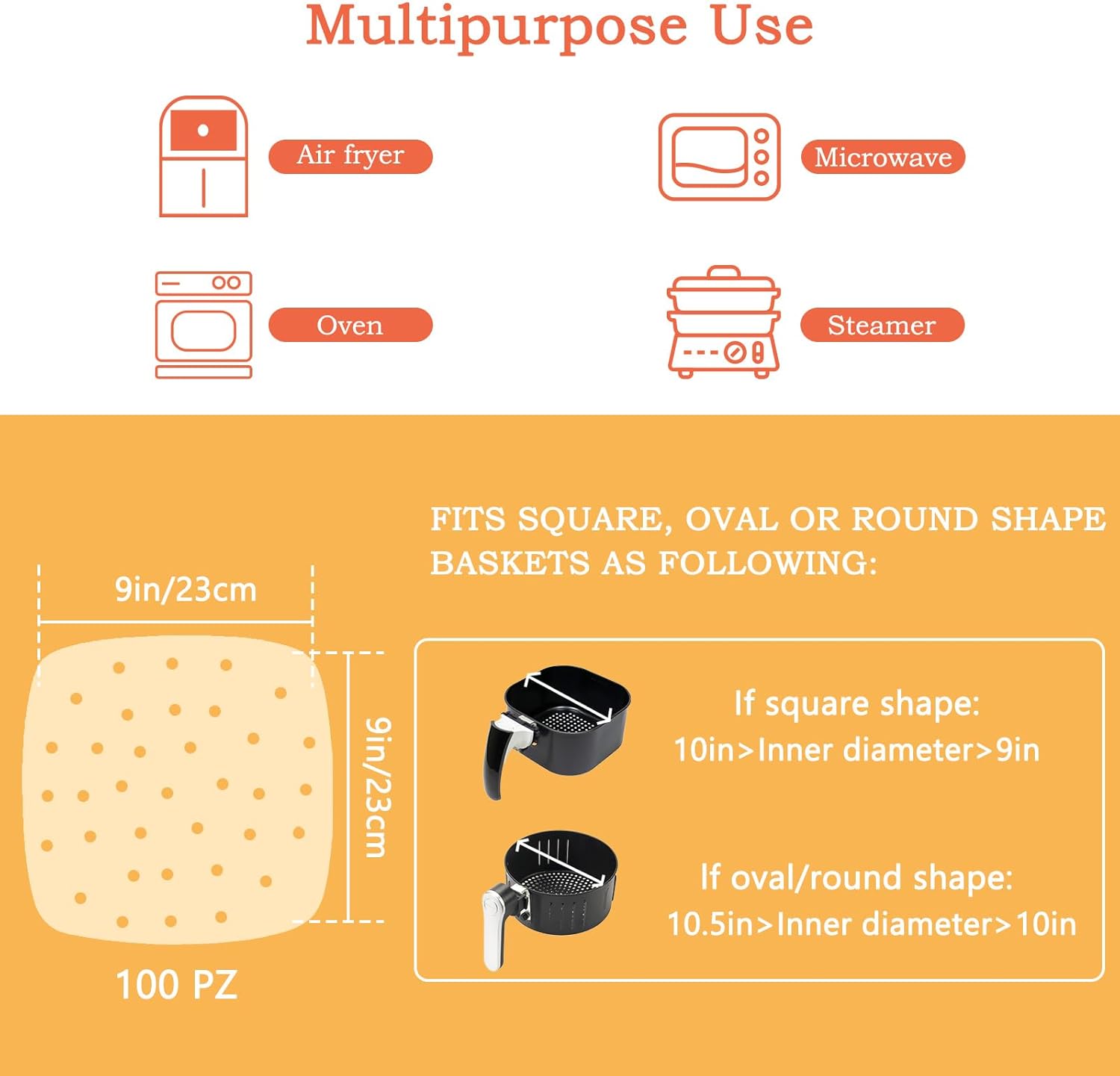 Multipurpose Use

Air fryer

Microwave

Oven

Steamer

FITS SQUARE, OVAL OR ROUND SHAPE BASKETS AS FOLLOWING:

9in/23cm

9in/23cm

100 PZ

If square shape:
10in>Inner diameter>9in

If oval/round shape:
10.5in>Inner diameter>10in