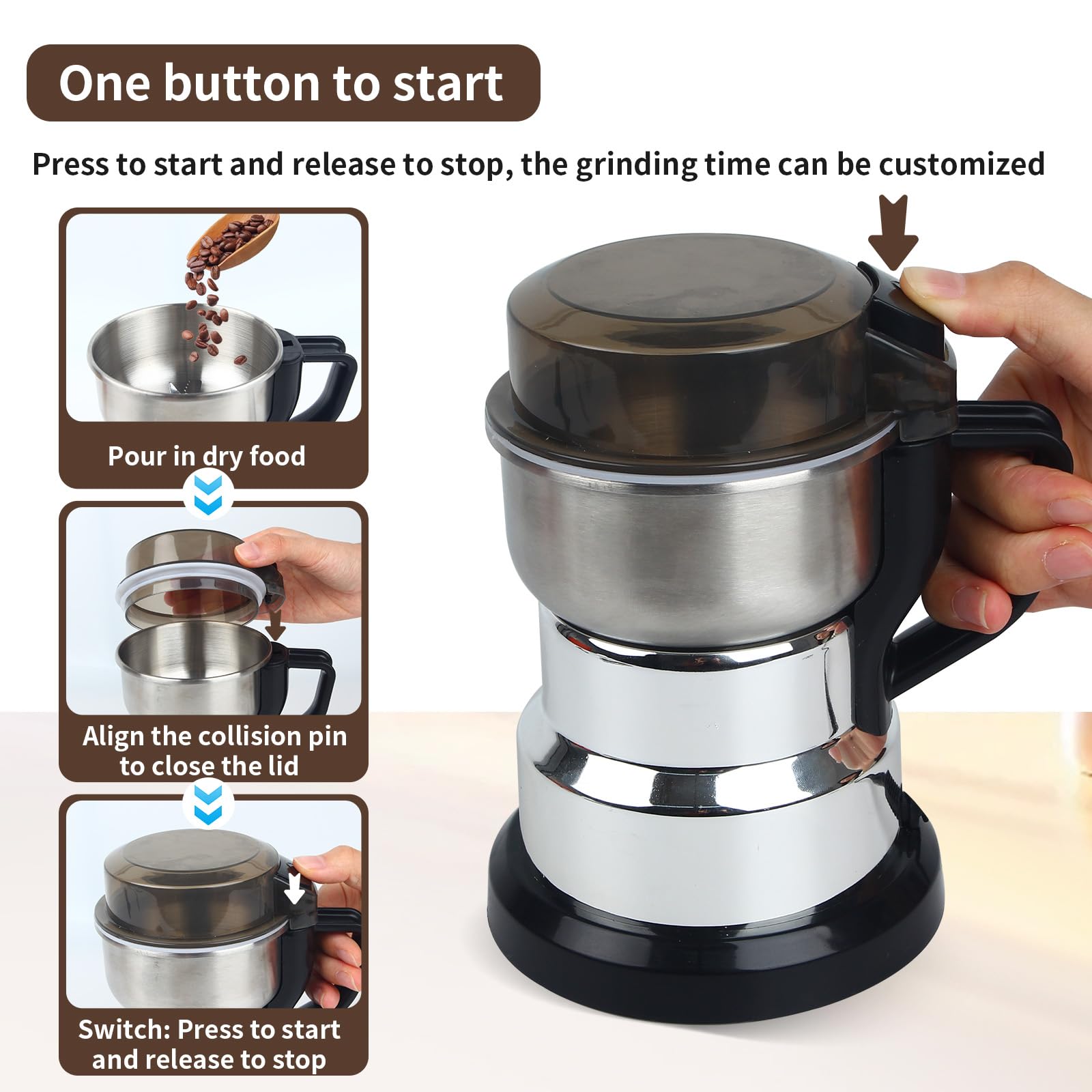 One button to start

Press to start and release to stop, the grinding time can be customized

Pour in dry food

Align the collision pin to close the lid

Switch: Press to start and release to stop