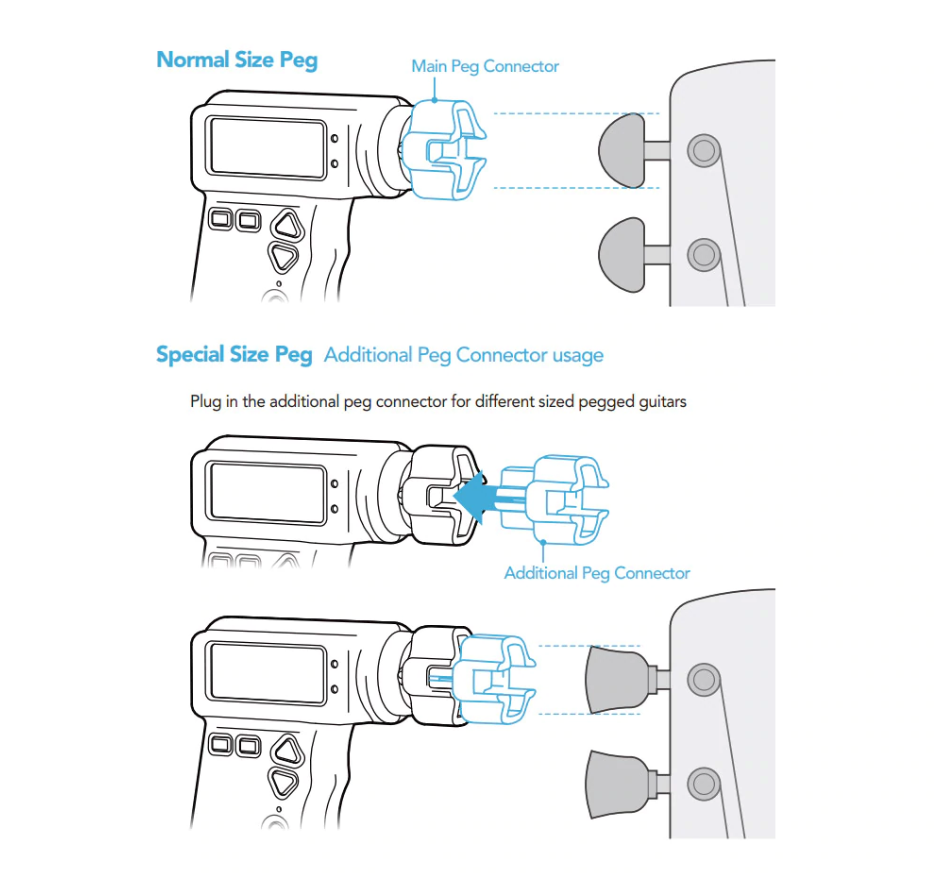 Normal Size Peg

Main Peg Connector

Special Size Peg Additional Peg Connector usage

Plug in the additional peg connector for different sized pegged guitars

Additional Peg Connector