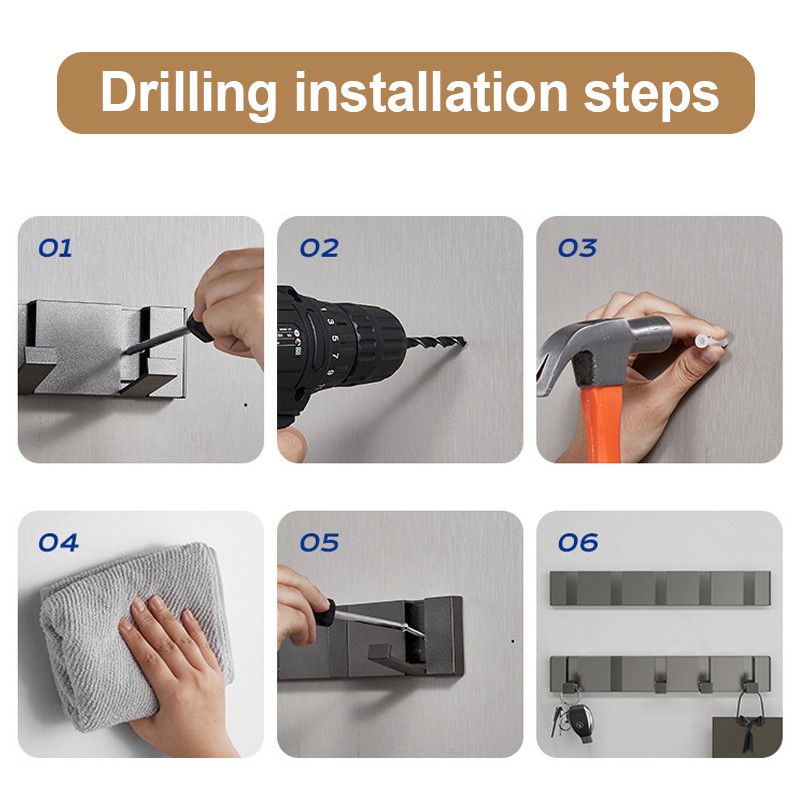 Drilling installation steps

01

02

03

04

05

06