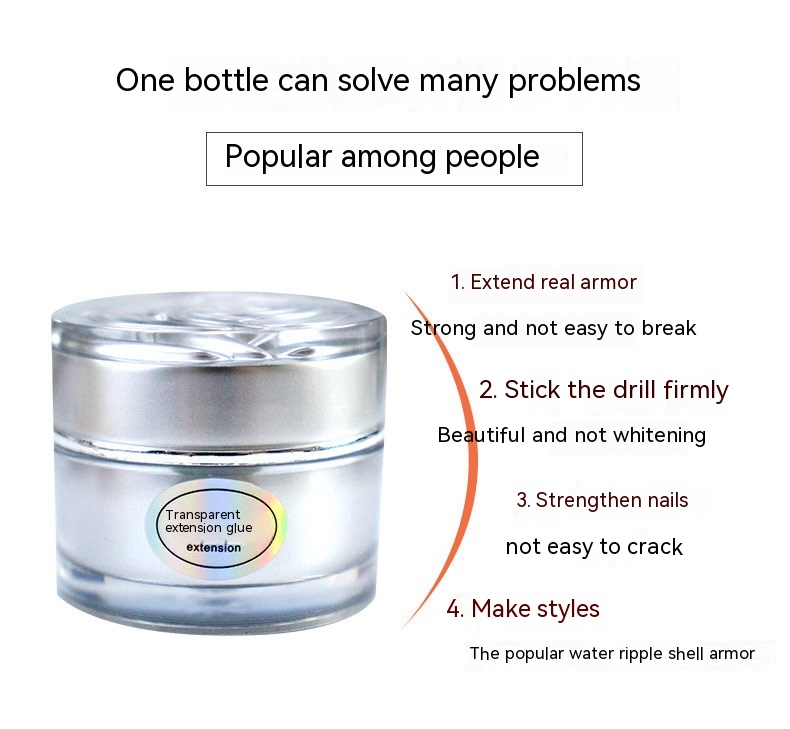 One bottle can solve many problems

Popular among people

Transparent extension glue
extension

1. Extend real armor

Strong and not easy to break

2. Stick the drill firmly

Beautiful and not whitening

3. Strengthen nails

not easy to crack

4. Make styles

The popular water ripple shell armor