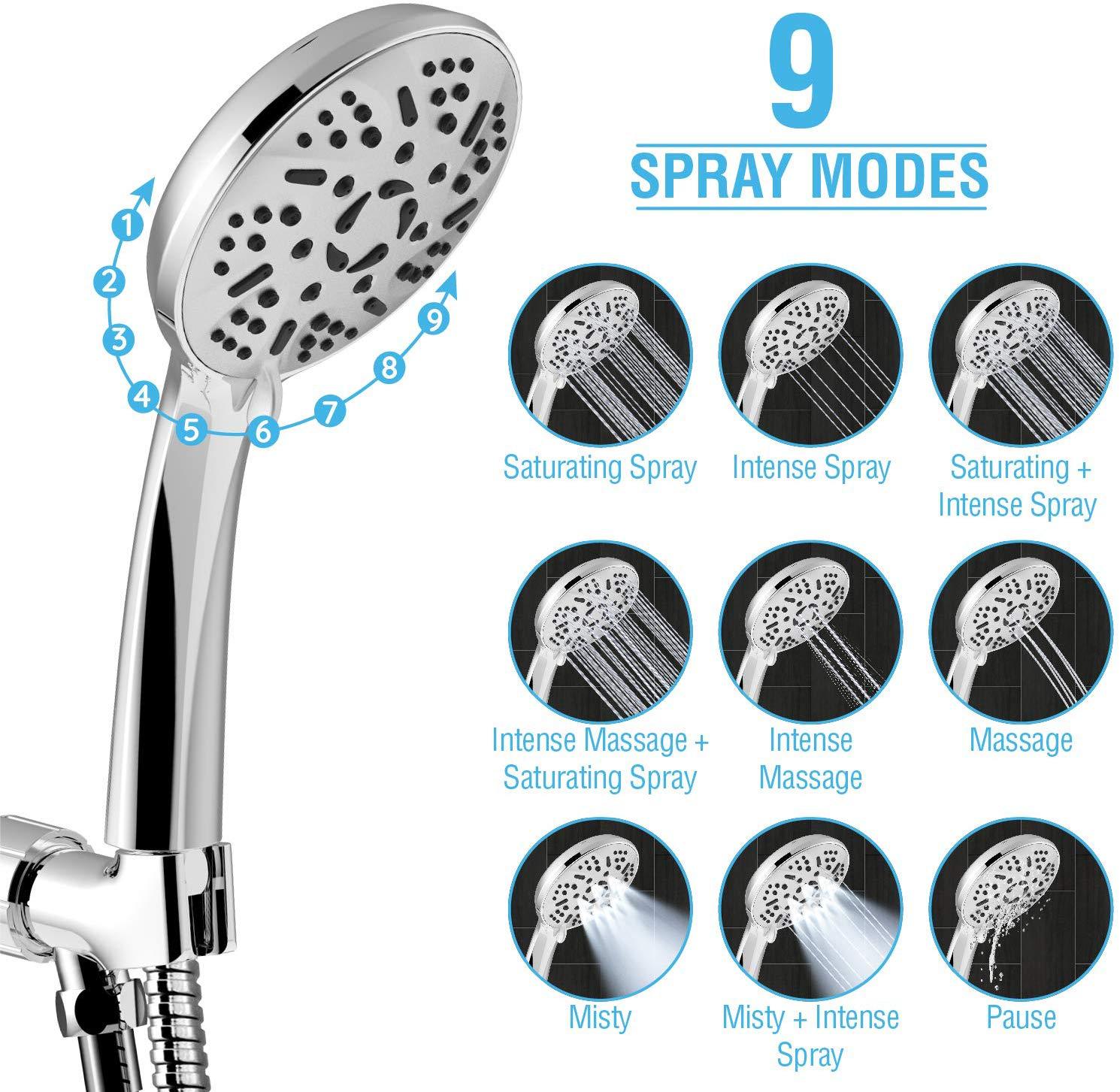 1
2
3
4
5
6
7
8
9

9
SPRAY MODES

Saturating Spray

Intense Spray

Saturating + Intense Spray

Intense Massage + Saturating Spray

Intense Massage

Massage

Misty

Misty + Intense Spray

Pause