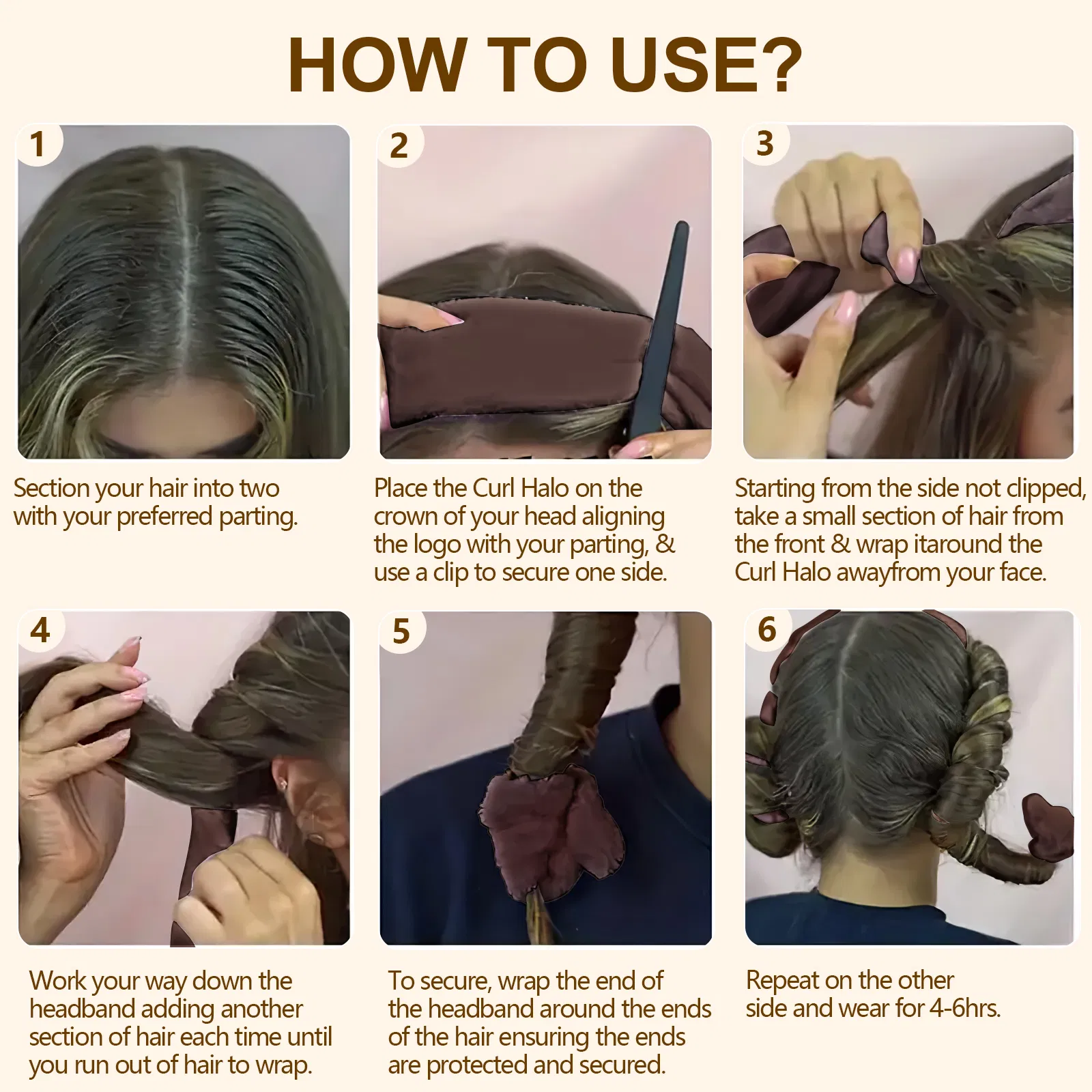 HOW TO USE?

1

Section your hair into two with your preferred parting.

2

Place the Curl Halo on the crown of your head aligning the logo with your parting, & use a clip to secure one side.

3

Starting from the side not clipped, take a small section of hair from the front & wrap itaround the Curl Halo awayfrom your face.

4

Work your way down the headband adding another section of hair each time until you run out of hair to wrap.

5

To secure, wrap the end of the headband around the ends of the hair ensuring the ends are protected and secured.

6

Repeat on the other side and wear for 4-6hrs.