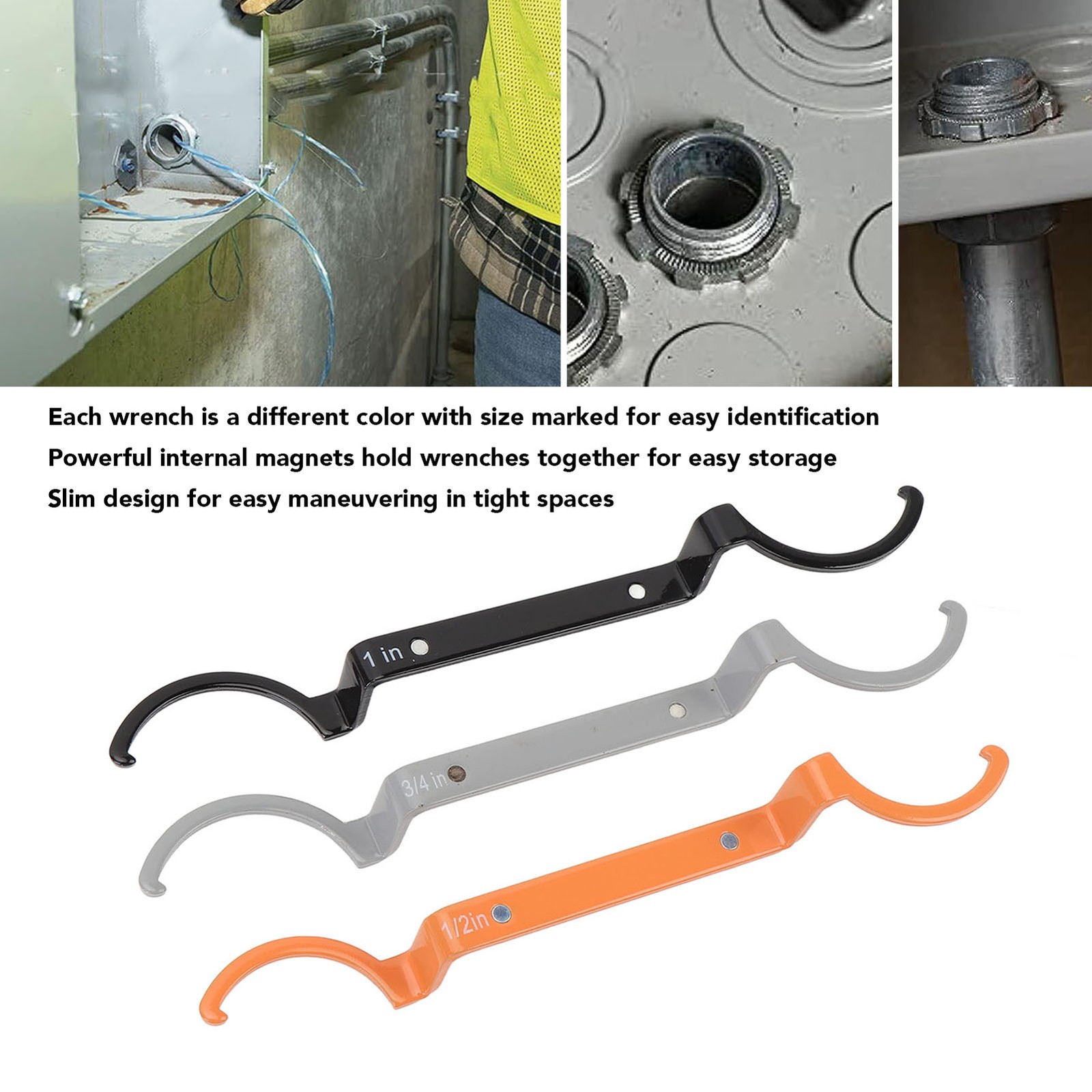 Each wrench is a different color with size marked for easy identification
Powerful internal magnets hold wrenches together for easy storage
Slim design for easy maneuvering in tight spaces

1 in

3/4 in

1/2in