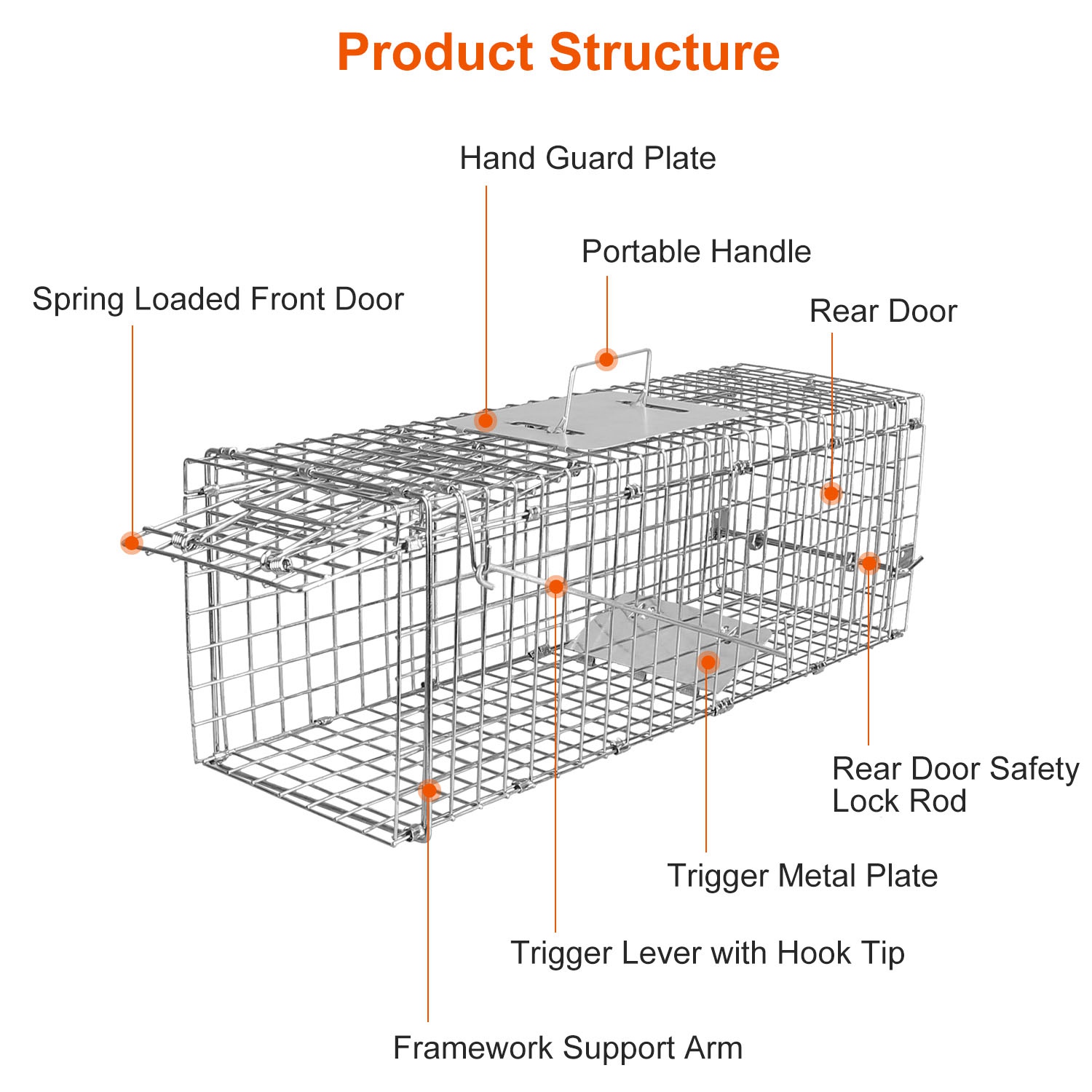 Product Structure

Hand Guard Plate

Portable Handle

Spring Loaded Front Door

Rear Door

Rear Door Safety Lock Rod

Trigger Metal Plate

Trigger Lever with Hook Tip

Framework Support Arm