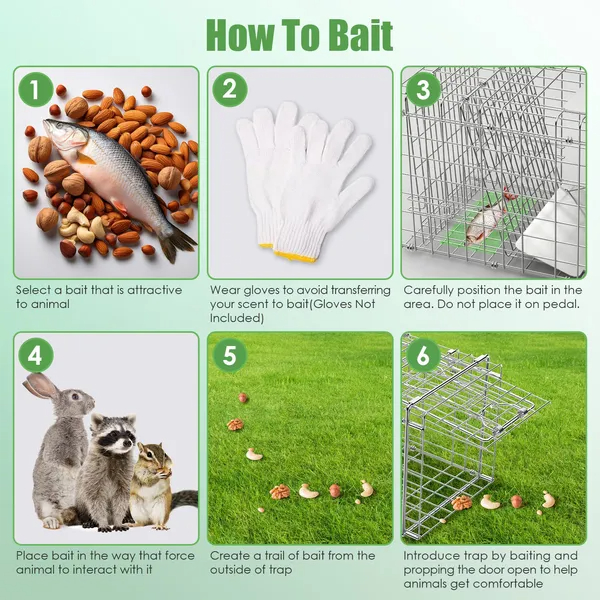 How To Bait

1

Select a bait that is attractive to animal

2

Wear gloves to avoid transferring your scent to bait(Gloves Not Included)

3

Carefully position the bait in the area. Do not place it on pedal.

4

Place bait in the way that force animal to interact with it

5

Create a trail of bait from the outside of trap

6

Introduce trap by baiting and propping the door open to help animals get comfortable