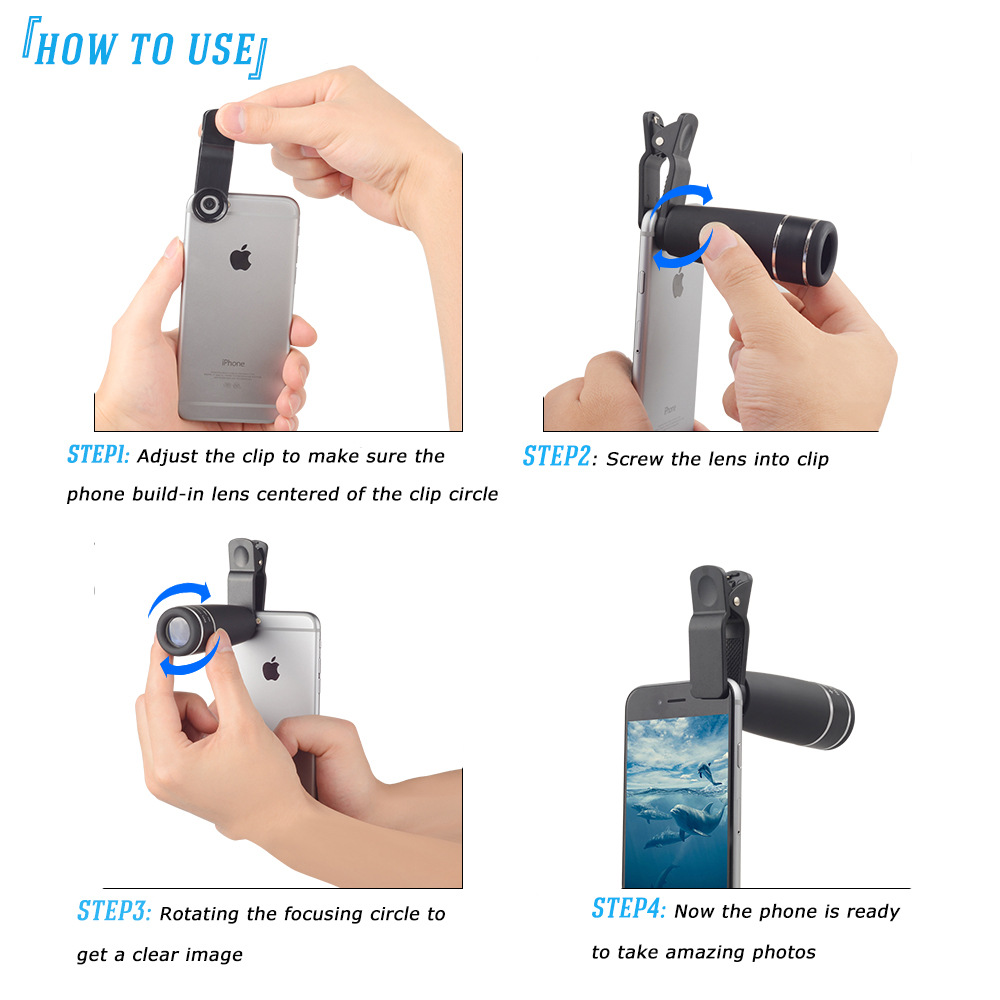 『HOW TO USE』

iPhone

STEP1: Adjust the clip to make sure the phone build-in lens centered of the clip circle

STEP2: Screw the lens into clip

STEP3: Rotating the focusing circle to get a clear image

STEP4: Now the phone is ready to take amazing photos