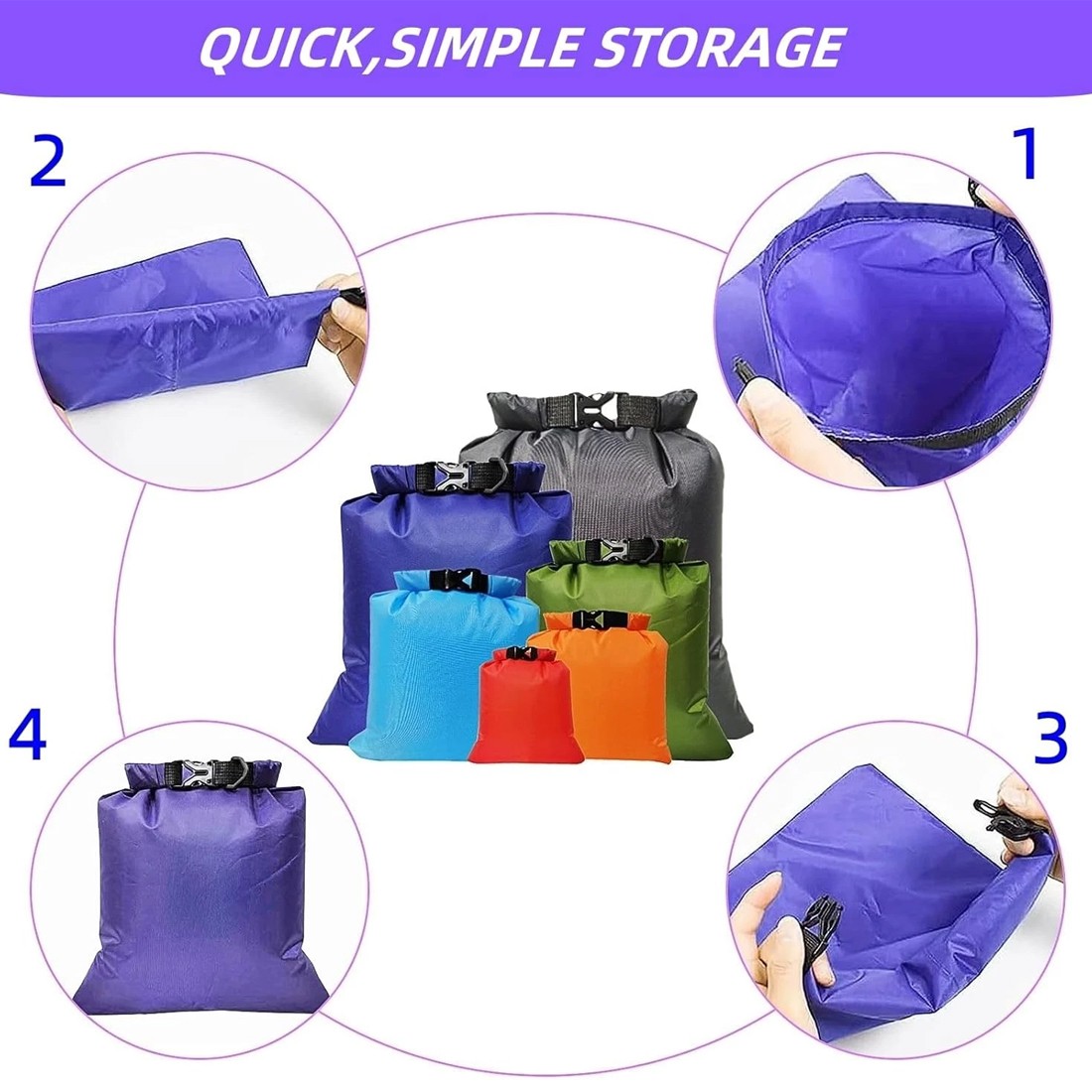 QUICK,SIMPLE STORAGE

2

1

4

3