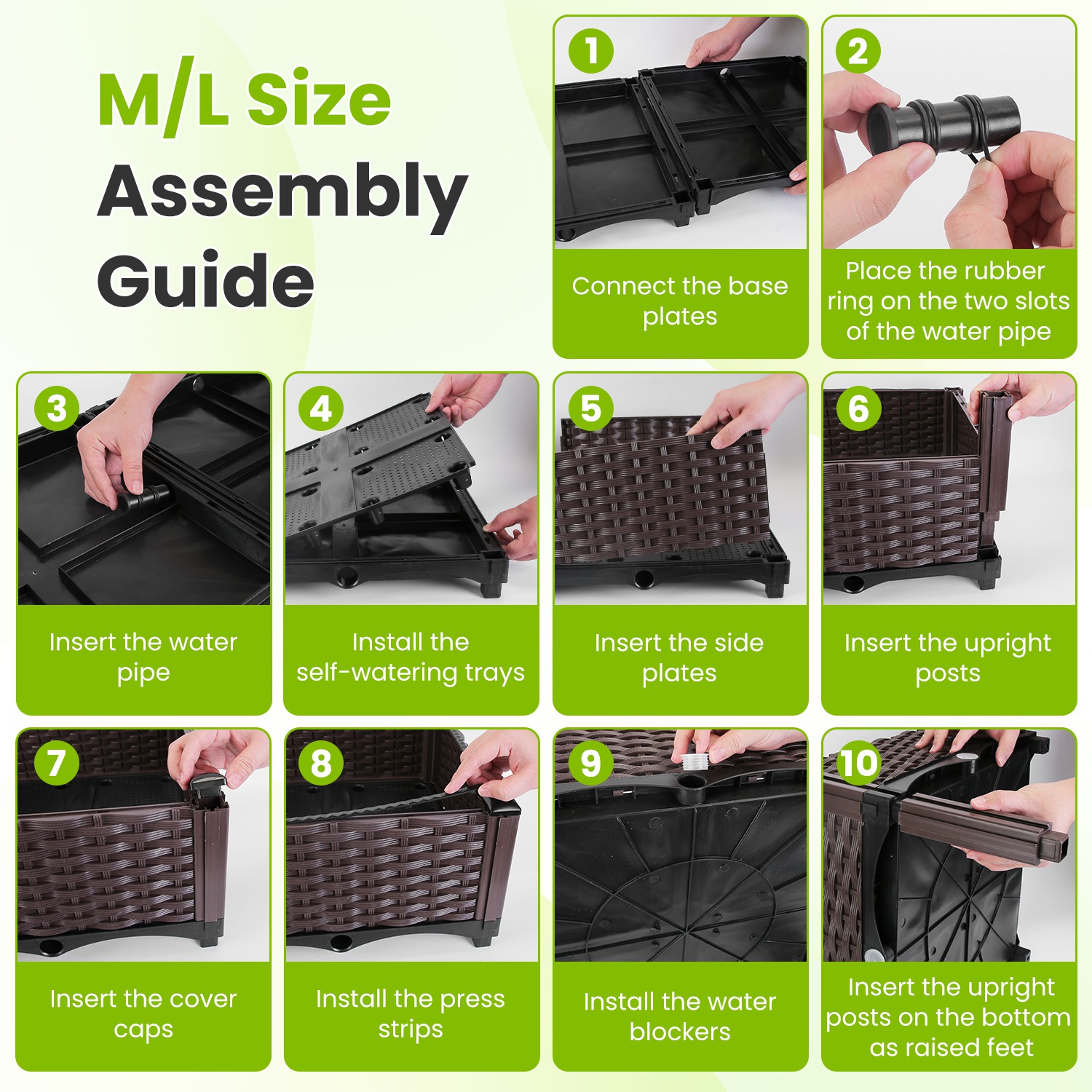 M/L Size
Assembly
Guide

1
Connect the base plates

2
Place the rubber ring on the two slots of the water pipe

3
Insert the water pipe

4
Install the self-watering trays

5
Insert the side plates

6
Insert the upright posts

7
Insert the cover caps

8
Install the press strips

9
Install the water blockers

10
Insert the upright posts on the bottom as raised feet