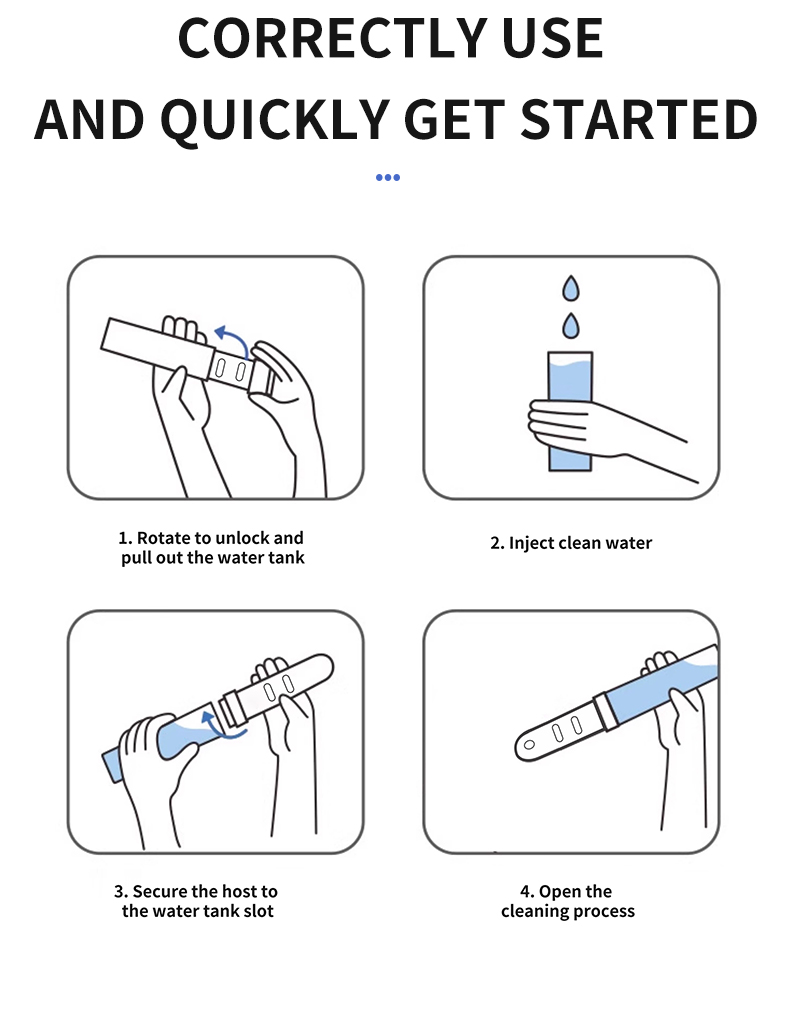 CORRECTLY USE
AND QUICKLY GET STARTED

1. Rotate to unlock and pull out the water tank

2. Inject clean water

3. Secure the host to the water tank slot

4. Open the cleaning process