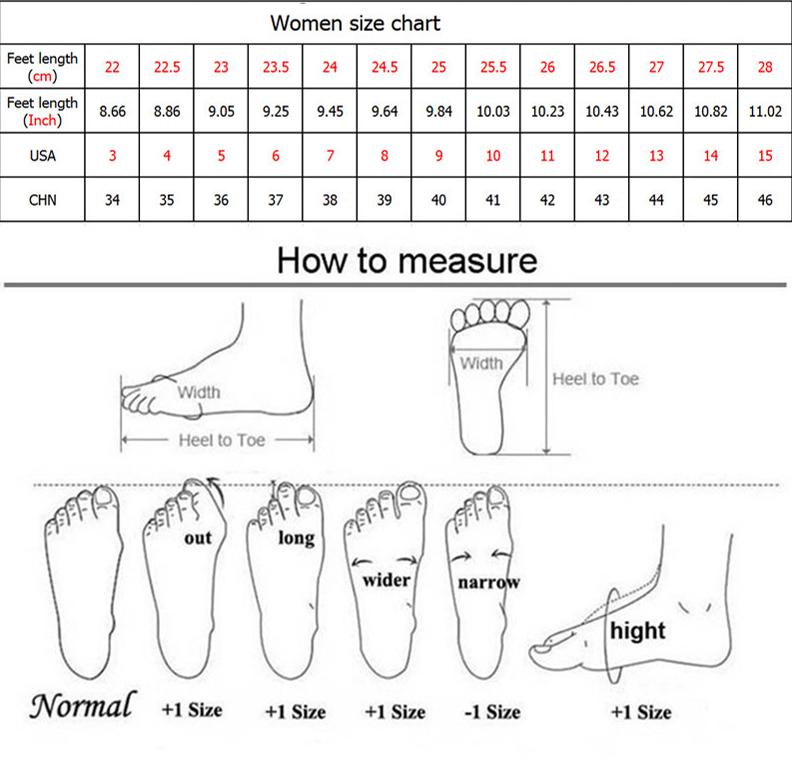 Women size chart

| Feet length (cm) | 22 | 22.5 | 23 | 23.5 | 24 | 24.5 | 25 | 25.5 | 26 | 26.5 | 27 | 27.5 | 28 |
|---|---|---|---|---|---|---|---|---|---|---|---|---|---|
| Feet length (Inch) | 8.66 | 8.86 | 9.05 | 9.25 | 9.45 | 9.64 | 9.84 | 10.03 | 10.23 | 10.43 | 10.62 | 10.82 | 11.02 |
| USA | 3 | 4 | 5 | 6 | 7 | 8 | 9 | 10 | 11 | 12 | 13 | 14 | 15 |
| CHN | 34 | 35 | 36 | 37 | 38 | 39 | 40 | 41 | 42 | 43 | 44 | 45 | 46 |

How to measure

Width
Heel to Toe

Width
Heel to Toe

out
long
wider
narrow
hight

Normal
+1 Size
+1 Size
+1 Size
-1 Size
+1 Size