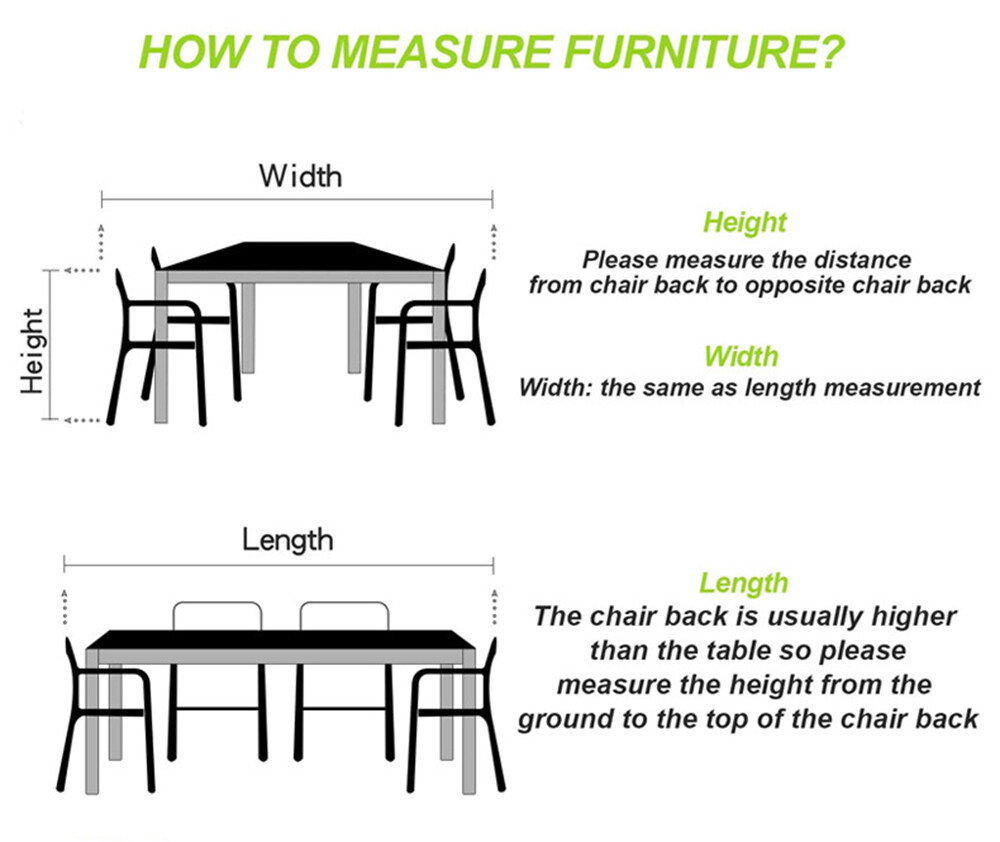 HOW TO MEASURE FURNITURE?

Width

Height

Height
Please measure the distance from chair back to opposite chair back

Width
Width: the same as length measurement

Length

Length
The chair back is usually higher than the table so please measure the height from the ground to the top of the chair back