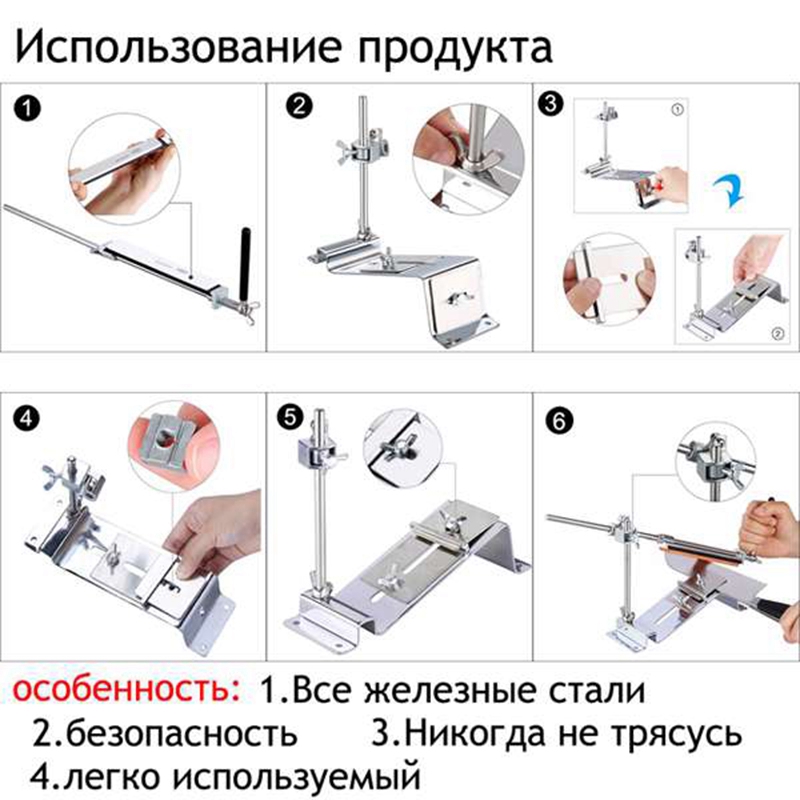 Использование продукта

1

2

3

①

②

4

5

6

особенность: 1.Все железные стали
2.безопасность 3.Никогда не трясусь
4.легко используемый