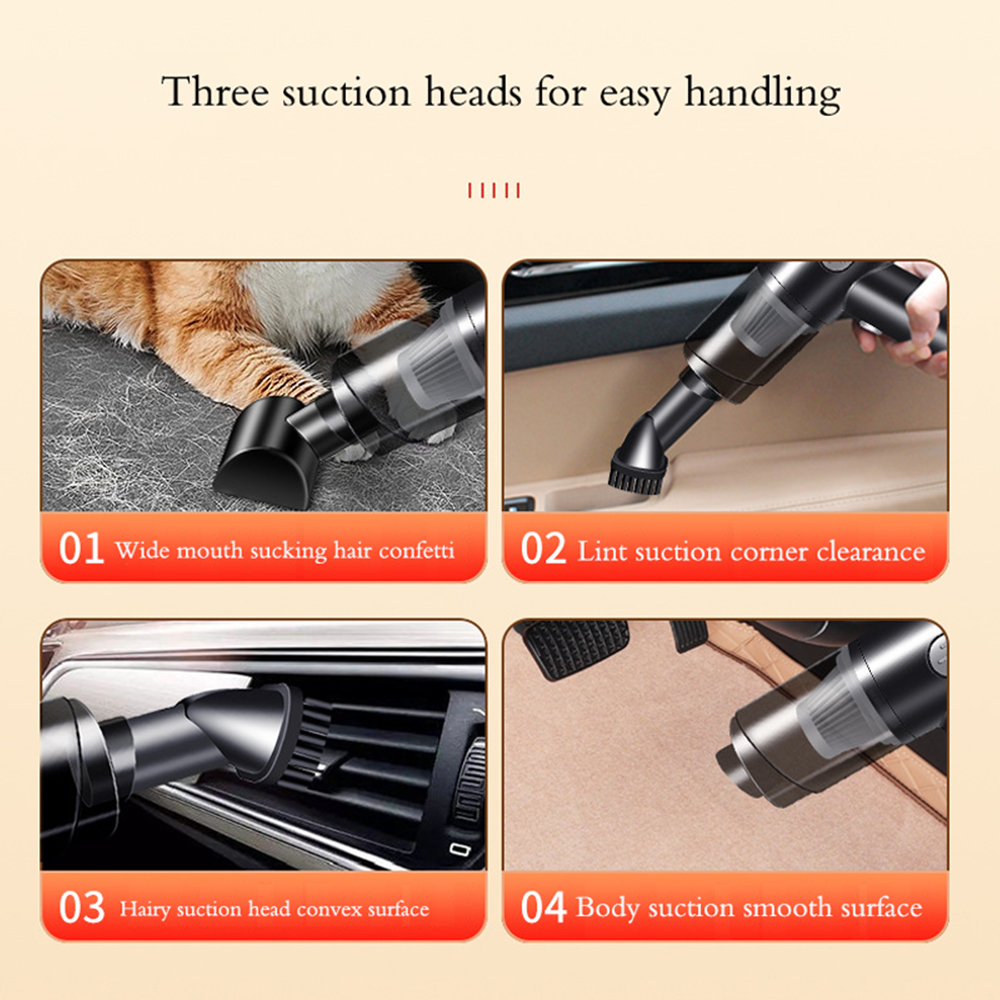 Three suction heads for easy handling

01 Wide mouth sucking hair confetti

02 Lint suction corner clearance

03 Hairy suction head convex surface

04 Body suction smooth surface