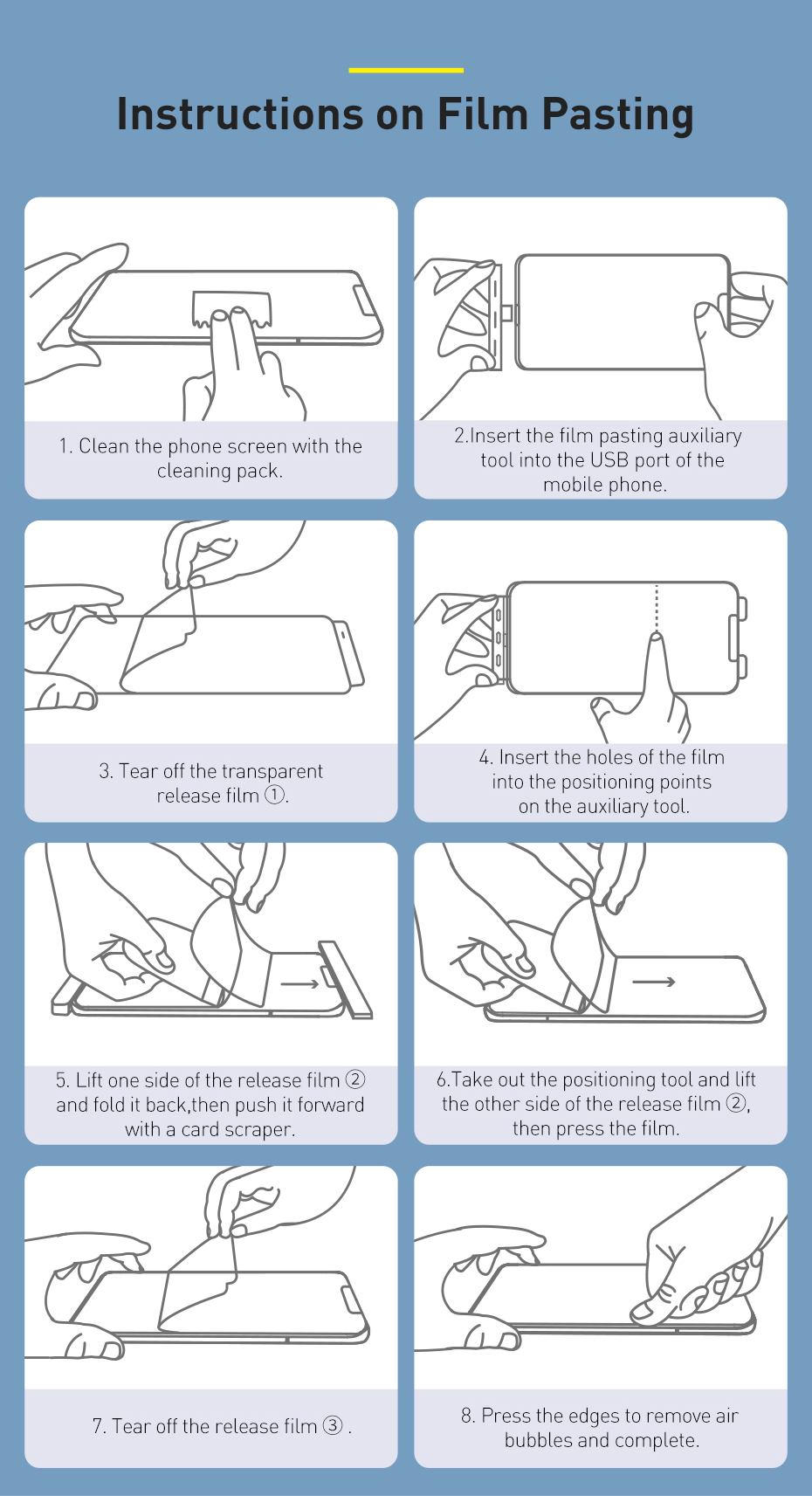 Instructions on Film Pasting

1. Clean the phone screen with the cleaning pack.

2.Insert the film pasting auxiliary tool into the USB port of the mobile phone.

3. Tear off the transparent release film ①.

4. Insert the holes of the film into the positioning points on the auxiliary tool.

5. Lift one side of the release film ② and fold it back,then push it forward with a card scraper.

6.Take out the positioning tool and lift the other side of the release film ②, then press the film.

7. Tear off the release film ③ .

8. Press the edges to remove air bubbles and complete.