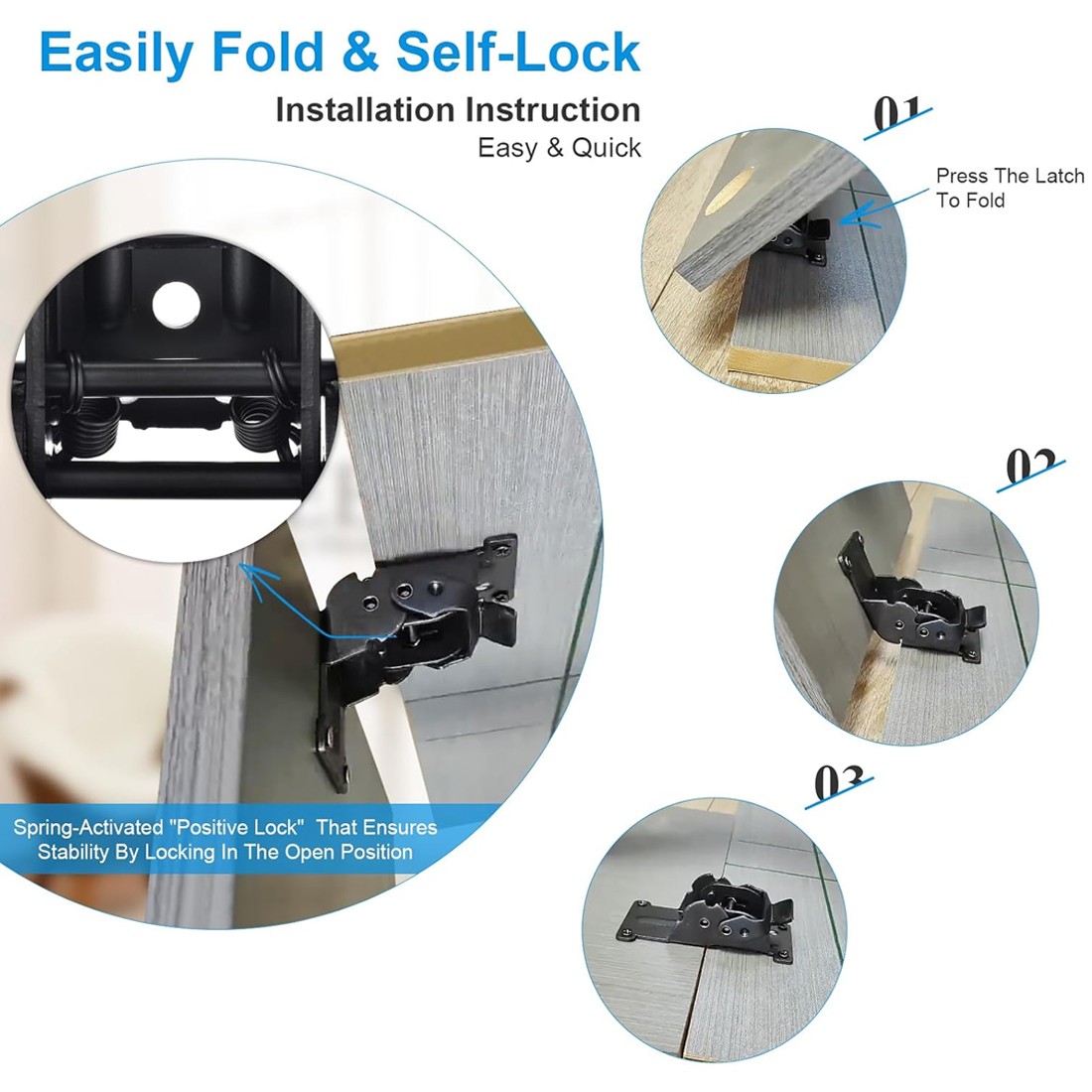 Easily Fold & Self-Lock

Installation Instruction
Easy & Quick

01

Press The Latch To Fold

02

03

Spring-Activated "Positive Lock" That Ensures Stability By Locking In The Open Position