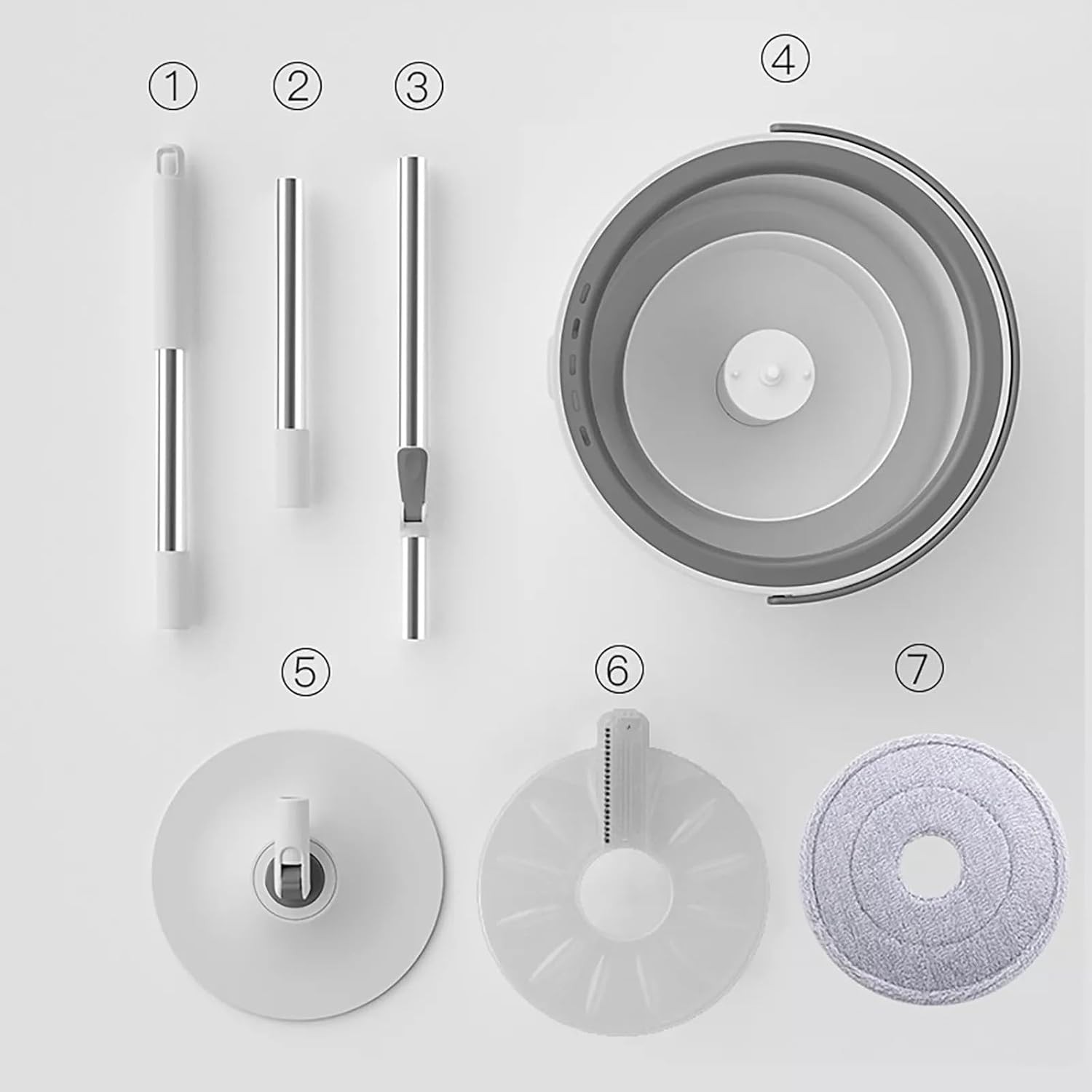 ①

②

③

④

⑤

⑥

⑦