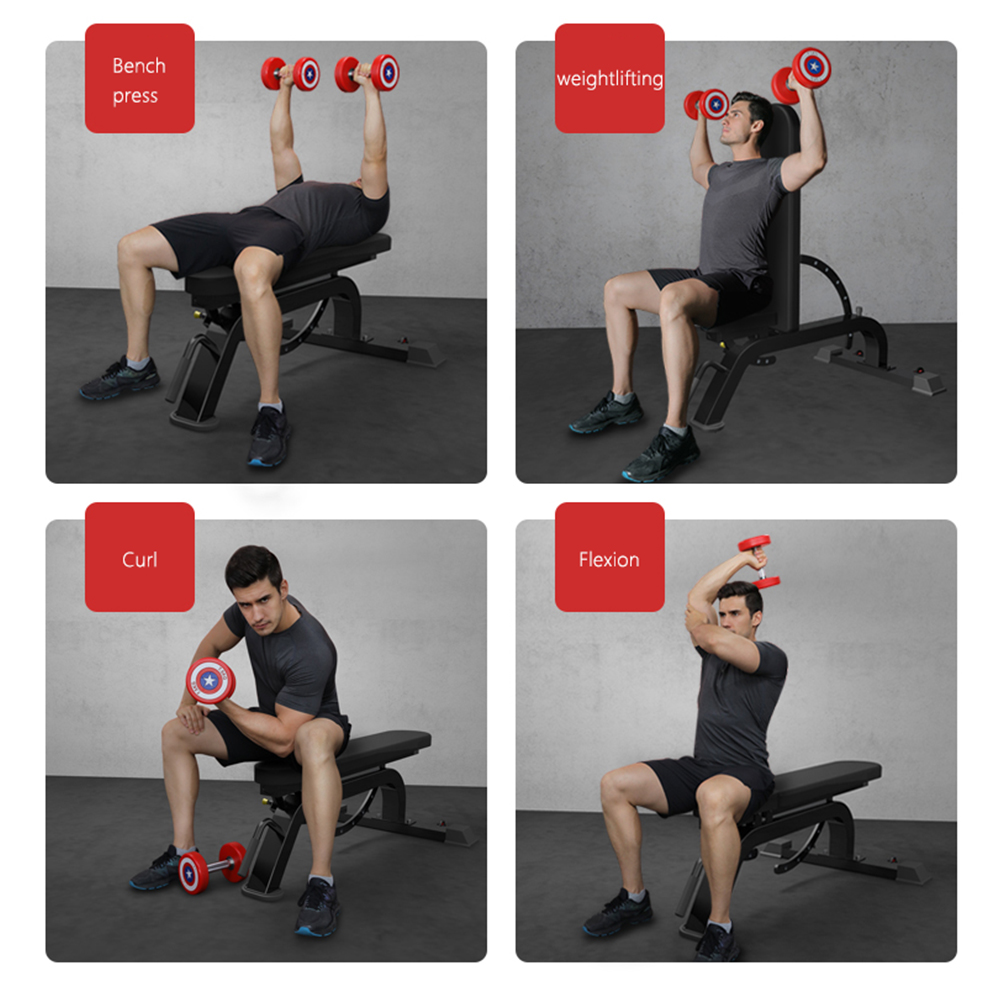 Bench press

weightlifting

Curl

Flexion