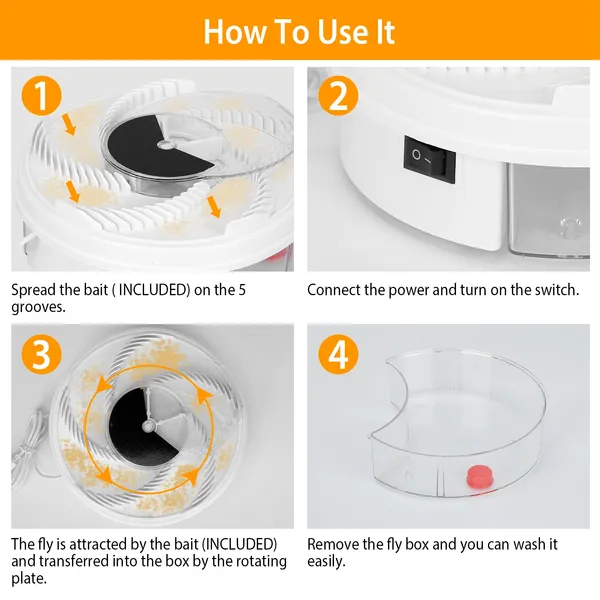 How To Use It

1

Spread the bait ( INCLUDED) on the 5 grooves.

2

O -

Connect the power and turn on the switch.

3

The fly is attracted by the bait (INCLUDED) and transferred into the box by the rotating plate.

4

Remove the fly box and you can wash it easily.