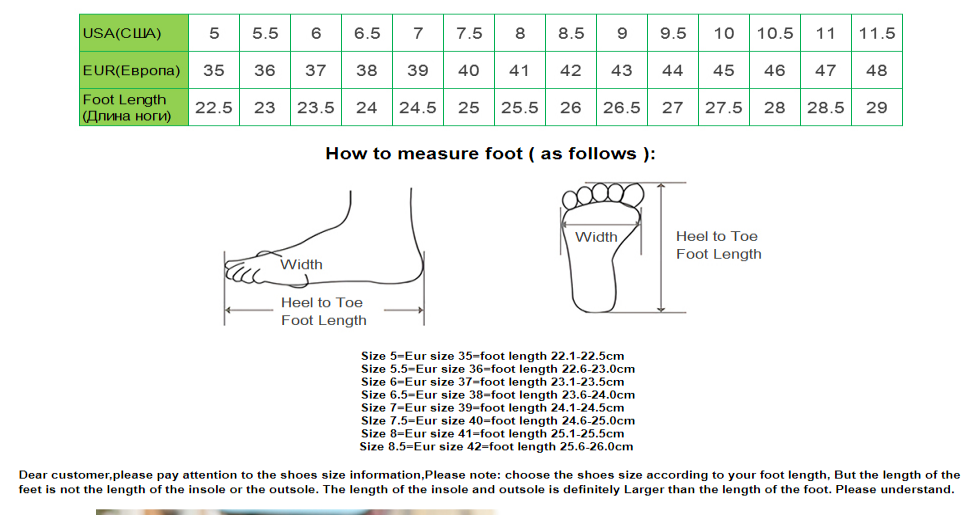 | USA(США) | 5 | 5.5 | 6 | 6.5 | 7 | 7.5 | 8 | 8.5 | 9 | 9.5 | 10 | 10.5 | 11 | 11.5 |
|---|---|---|---|---|---|---|---|---|---|---|---|---|---|---|
| EUR(Европа) | 35 | 36 | 37 | 38 | 39 | 40 | 41 | 42 | 43 | 44 | 45 | 46 | 47 | 48 |
| Foot Length (Длина ноги) | 22.5 | 23 | 23.5 | 24 | 24.5 | 25 | 25.5 | 26 | 26.5 | 27 | 27.5 | 28 | 28.5 | 29 |

How to measure foot ( as follows ):

Width

Heel to Toe
Foot Length

Width

Heel to Toe
Foot Length

Size 5=Eur size 35=foot length 22.1-22.5cm
Size 5.5=Eur size 36=foot length 22.6-23.0cm
Size 6=Eur size 37=foot length 23.1-23.5cm
Size 6.5=Eur size 38=foot length 23.6-24.0cm
Size 7=Eur size 39=foot length 24.1-24.5cm
Size 7.5=Eur size 40=foot length 24.6-25.0cm
Size 8=Eur size 41=foot length 25.1-25.5cm
Size 8.5=Eur size 42=foot length 25.6-26.0cm

Dear customer,please pay attention to the shoes size information,Please note: choose the shoes size according to your foot length, But the length of the feet is not the length of the insole or the outsole. The length of the insole and outsole is definitely Larger than the length of the foot. Please understand.